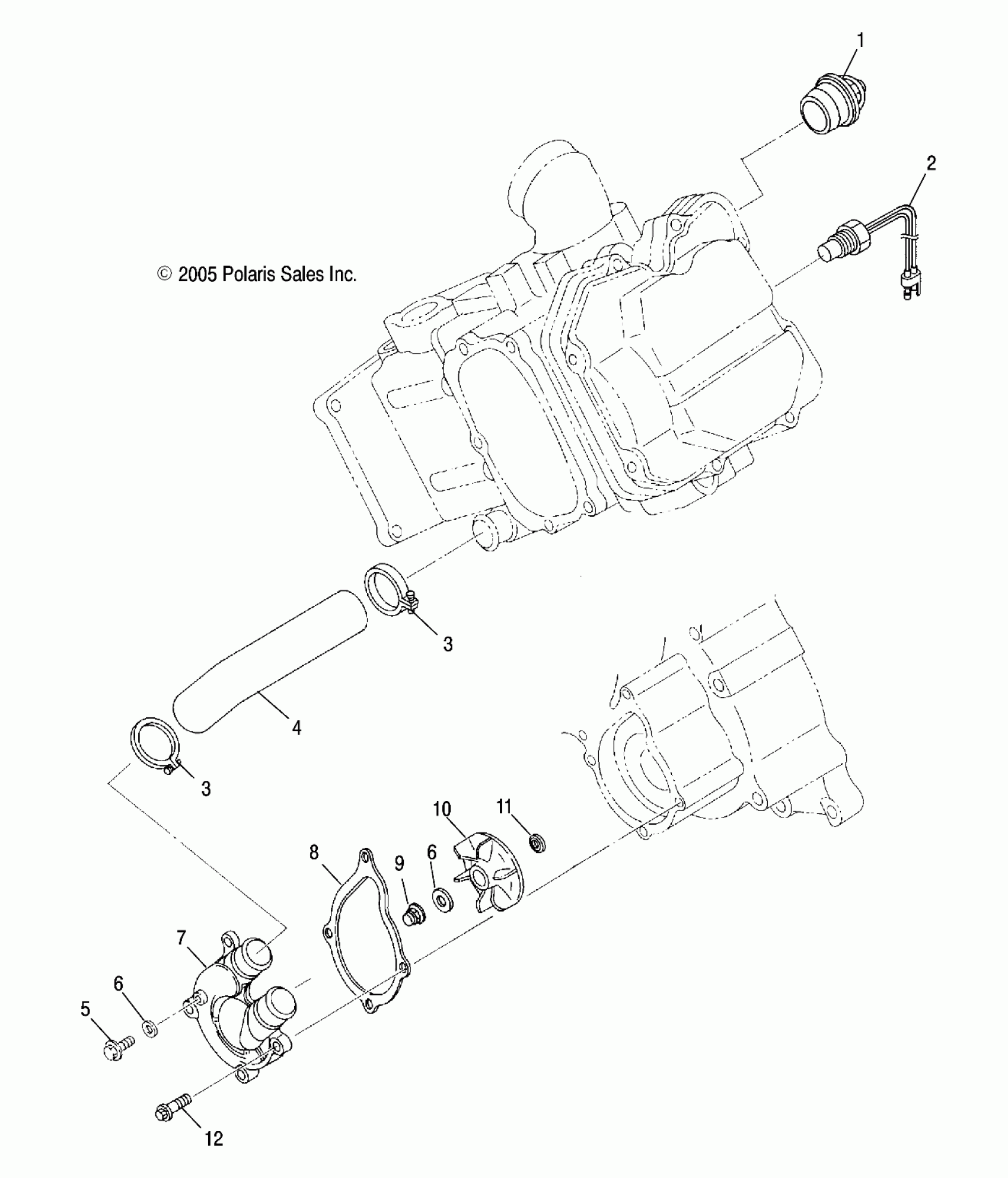 1

2

© 2005 Polaris Sales Inc.

3

4

3

10

11

8

9

6

7

6

5

12