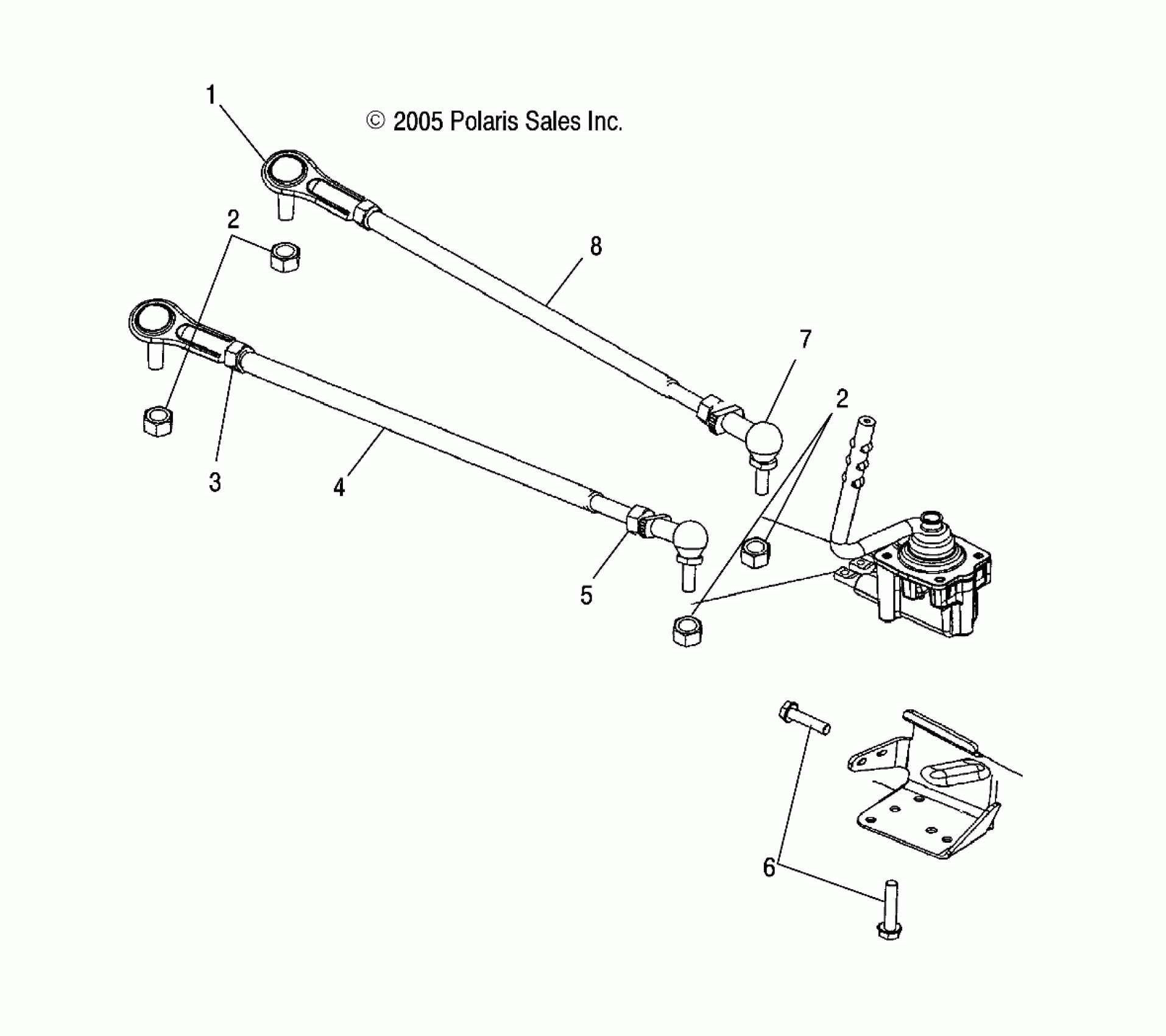 1

© 2005 Polaris Sales Inc.

2

8

7

2

3

4

5

6