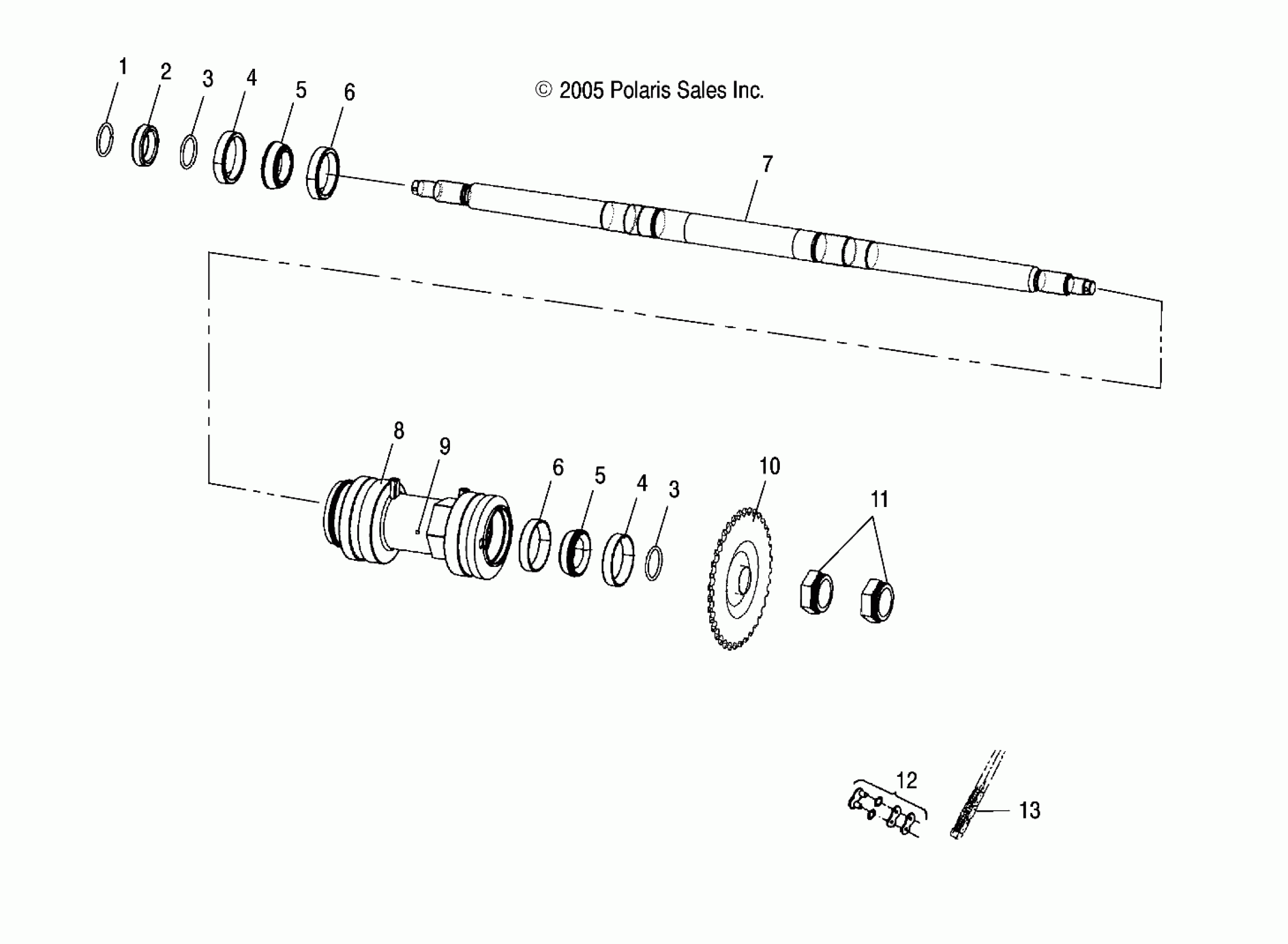 1
2
3
4
5
6

© 2005 Polaris Sales Inc.

7

8
9
6
5
4
3
10
11

12
13