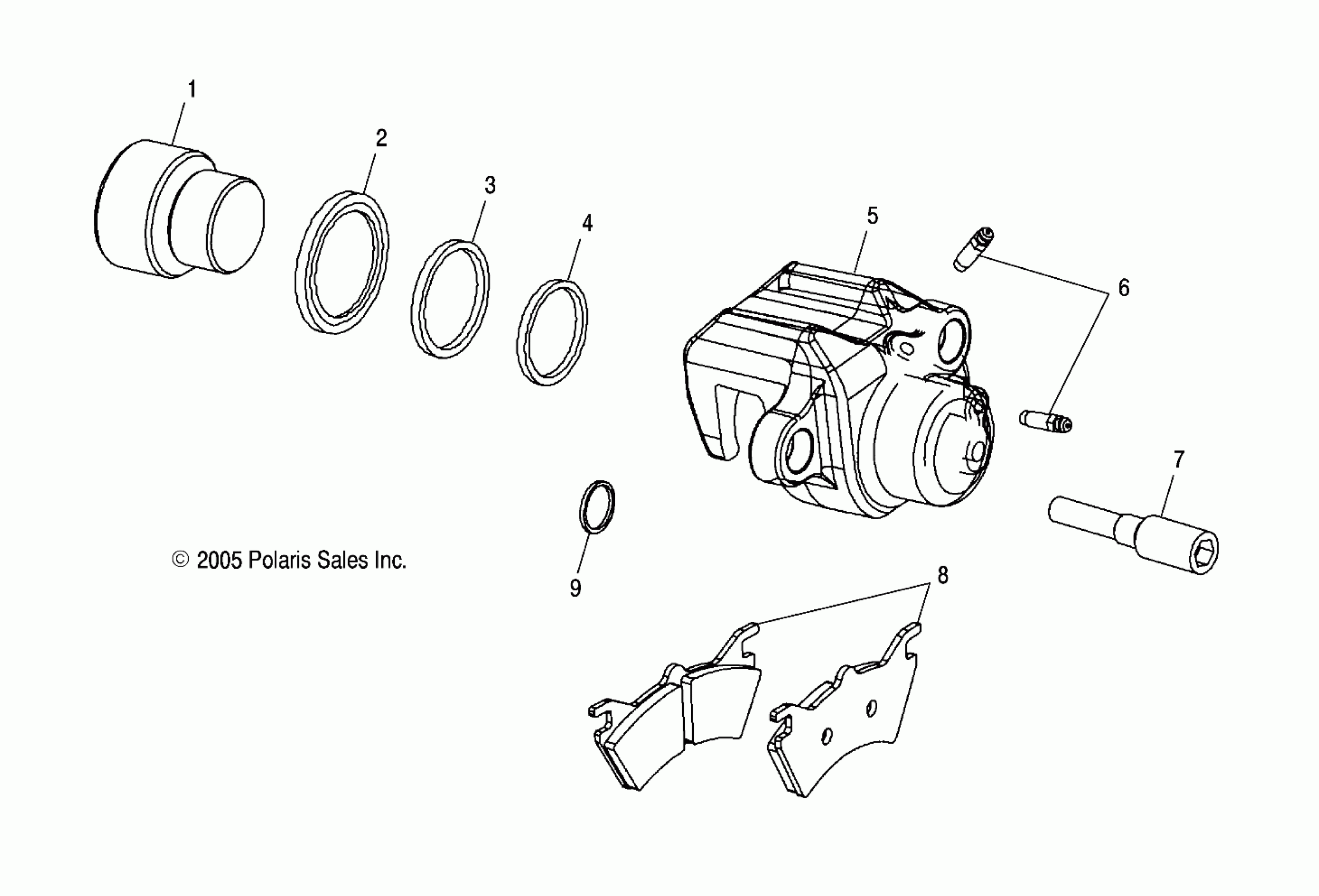 1

2

3

4

5

6

7

© 2005 Polaris Sales Inc.

9

8