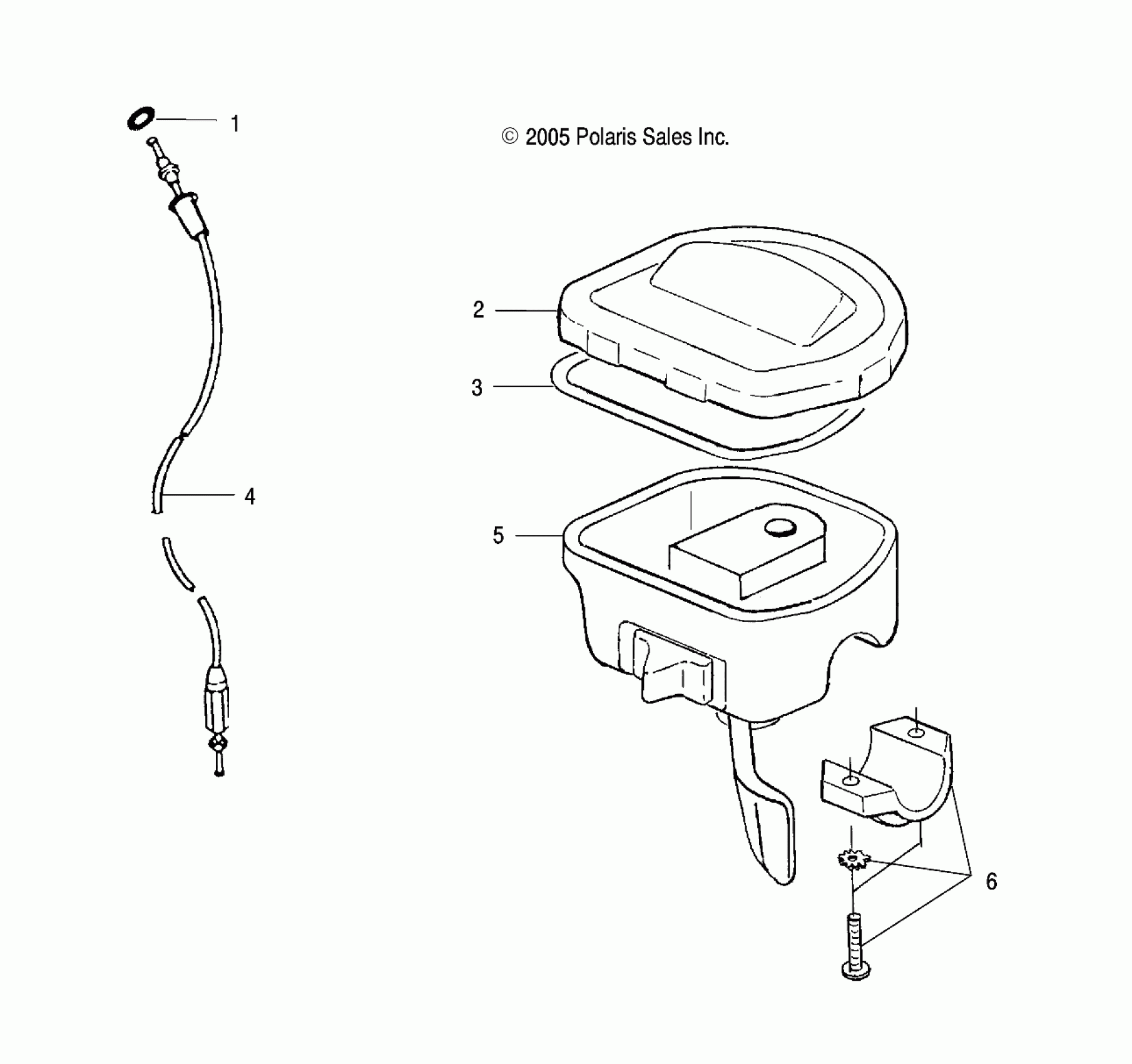 1

© 2005 Polaris Sales Inc.

2

3

4

5

6