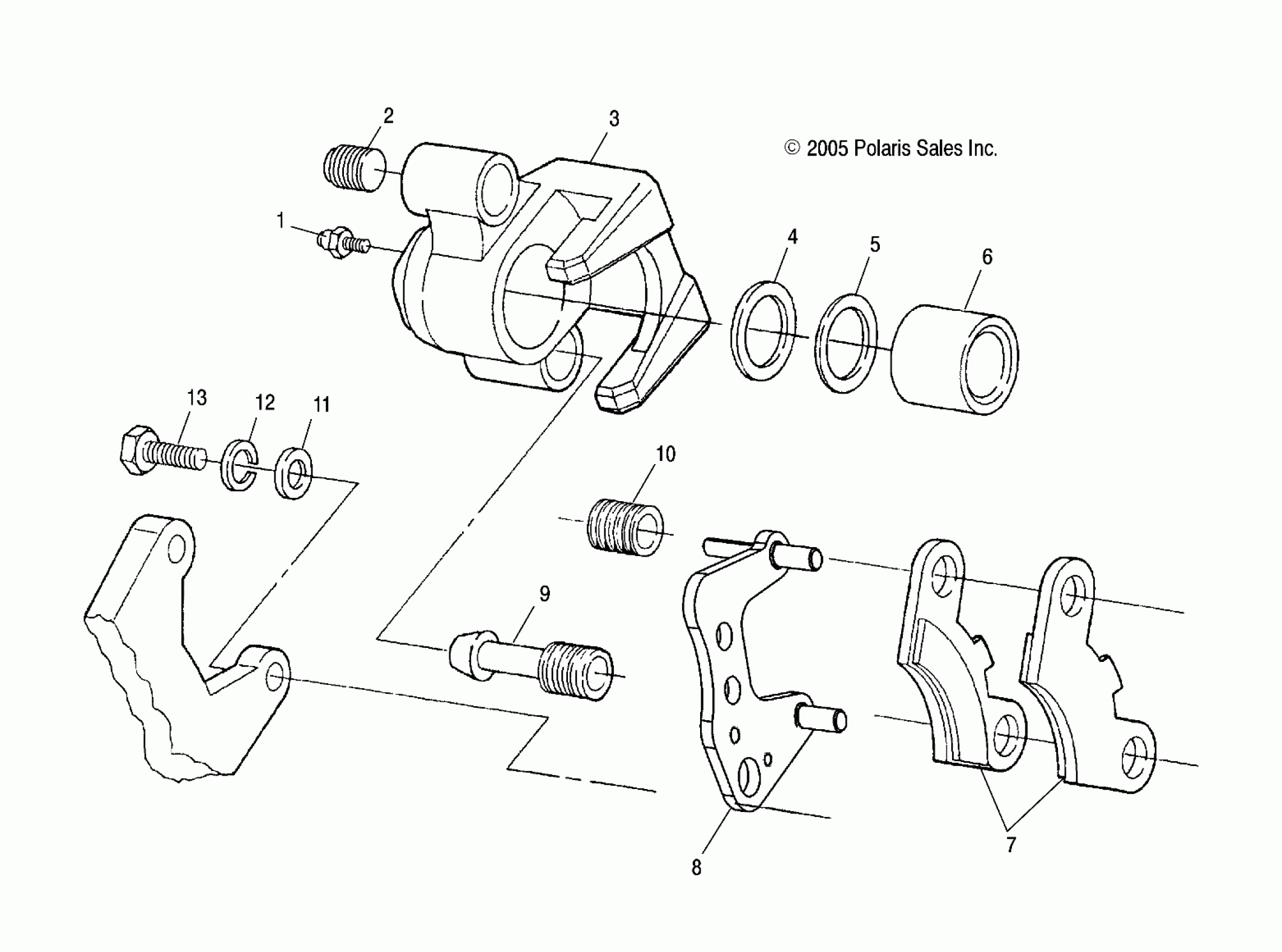 2
3
© 2005 Polaris Sales Inc.
1
4
5
6
13
12
11
10
9
8
7