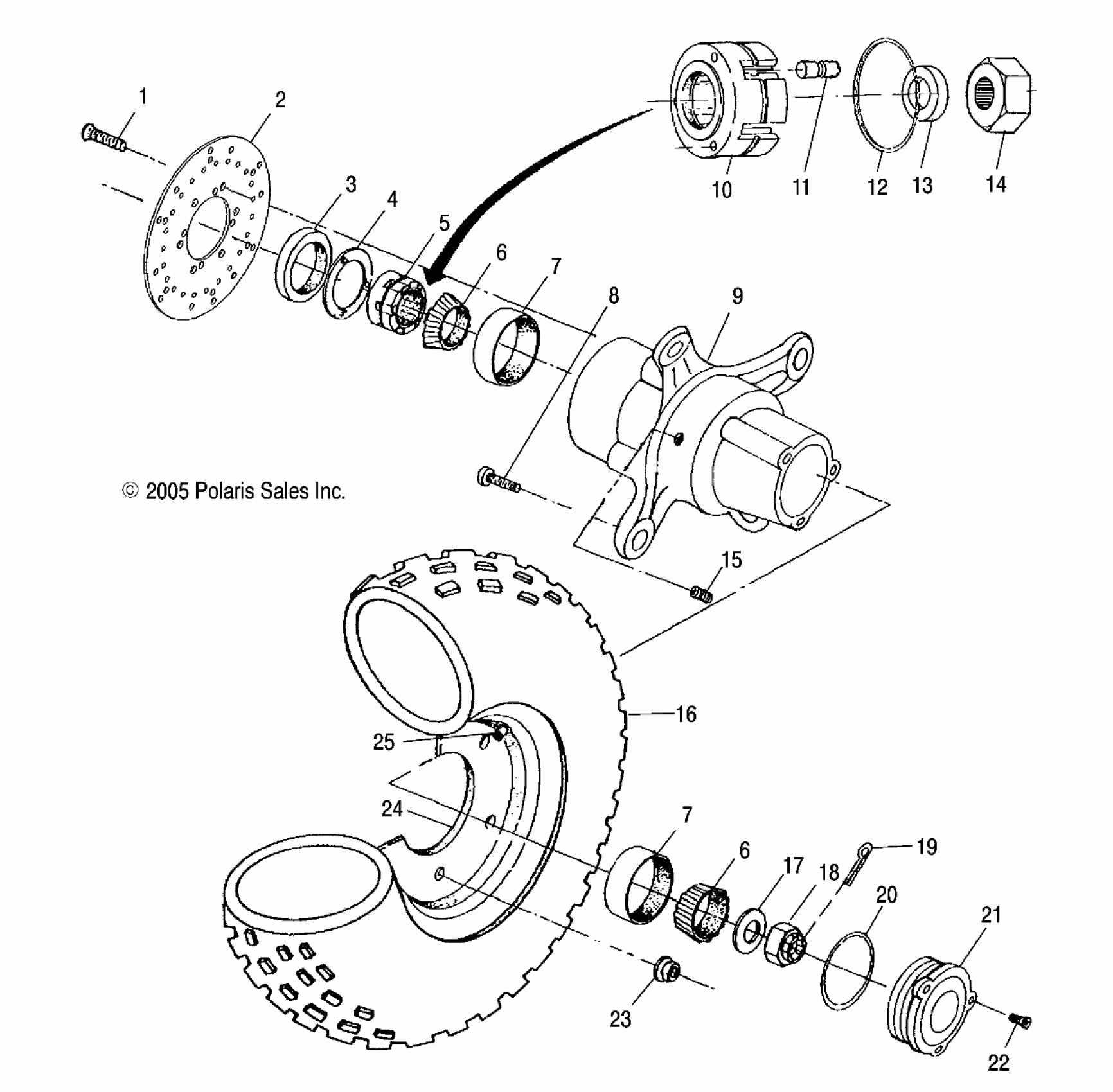 1
2
3
4
5
6
7
8
9
10
11
12
13
14

© 2005 Polaris Sales Inc.

15
16
25
24
7
6
17
18
19
20
21
23
22