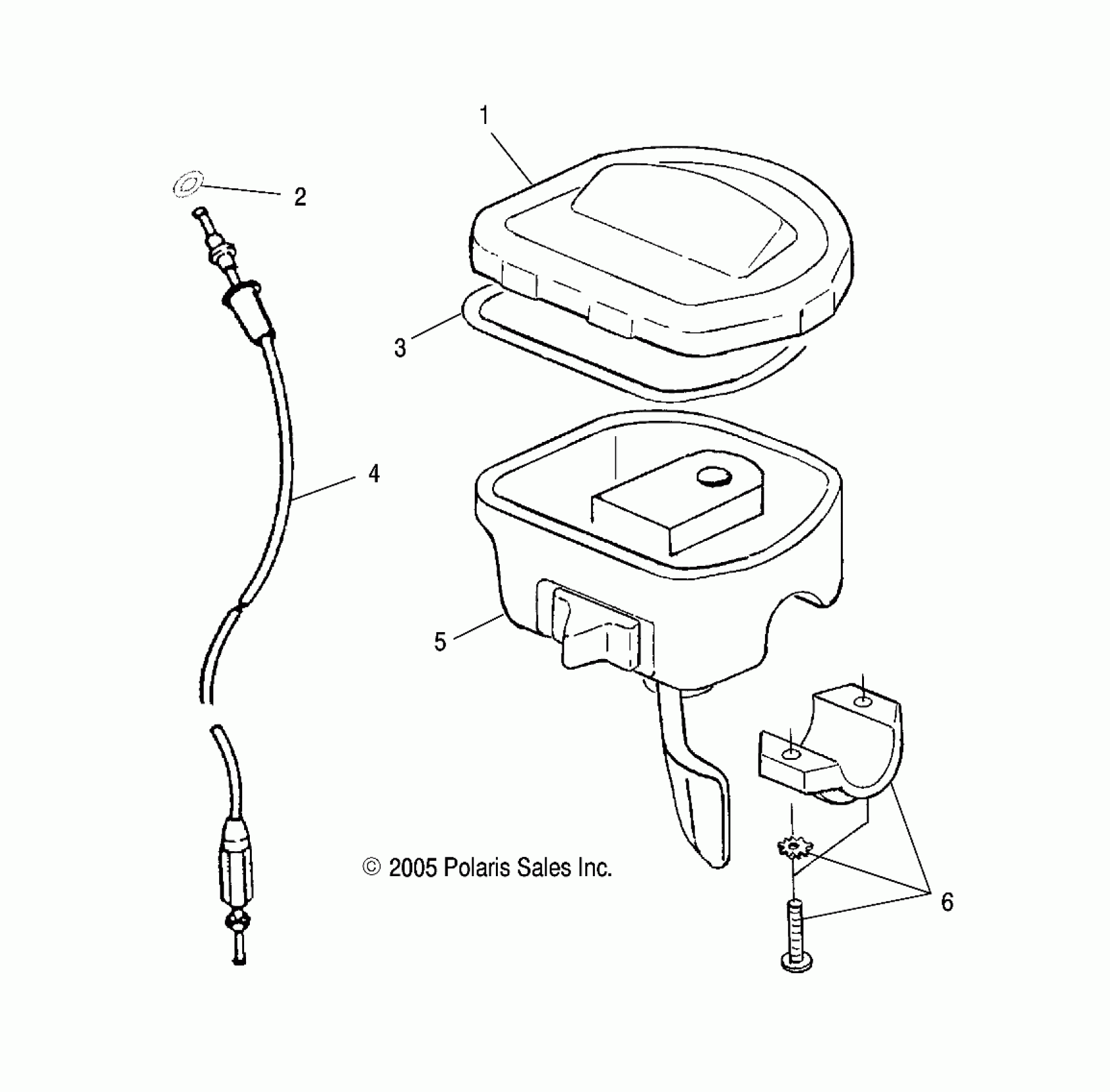 1

2

3

4

5

© 2005 Polaris Sales Inc.

6