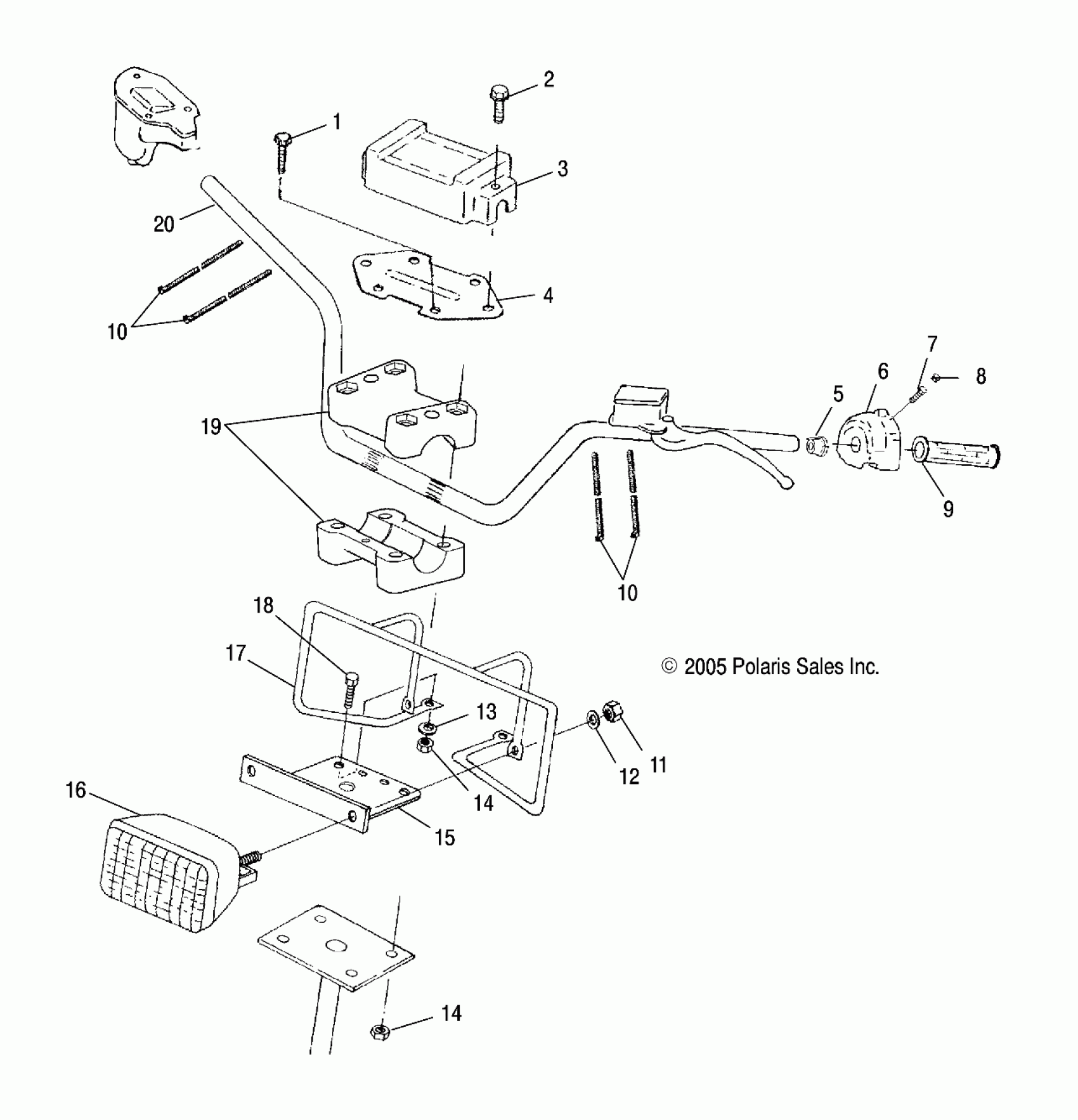 2
1
3
20
4
10
7
6
8
5
19
9
10
18
17
© 2005 Polaris Sales Inc.
13
11
12
14
16
15
14