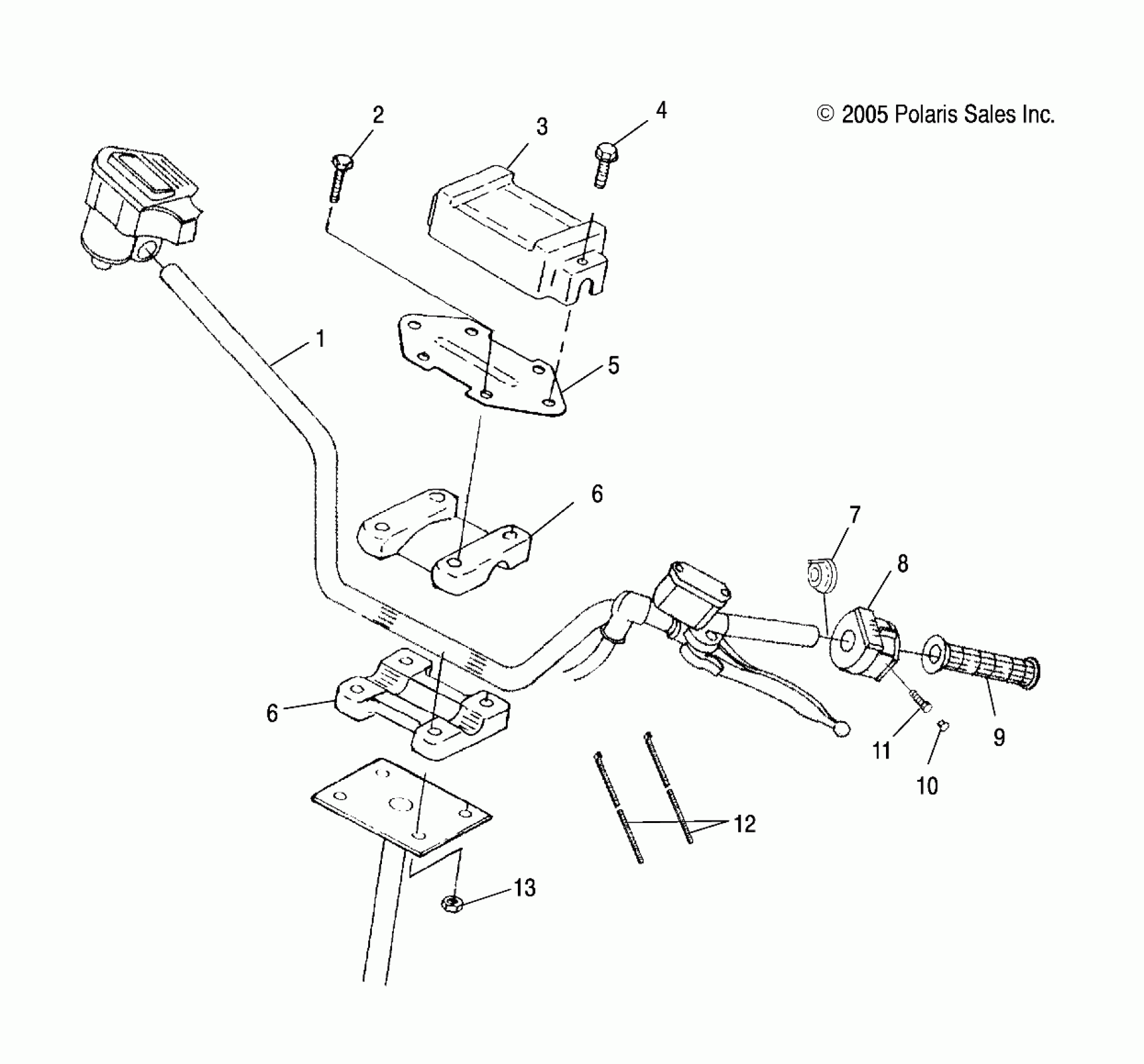 © 2005 Polaris Sales Inc.

2
3
4
1
5
6
7
8
6
9
11
10
12
13