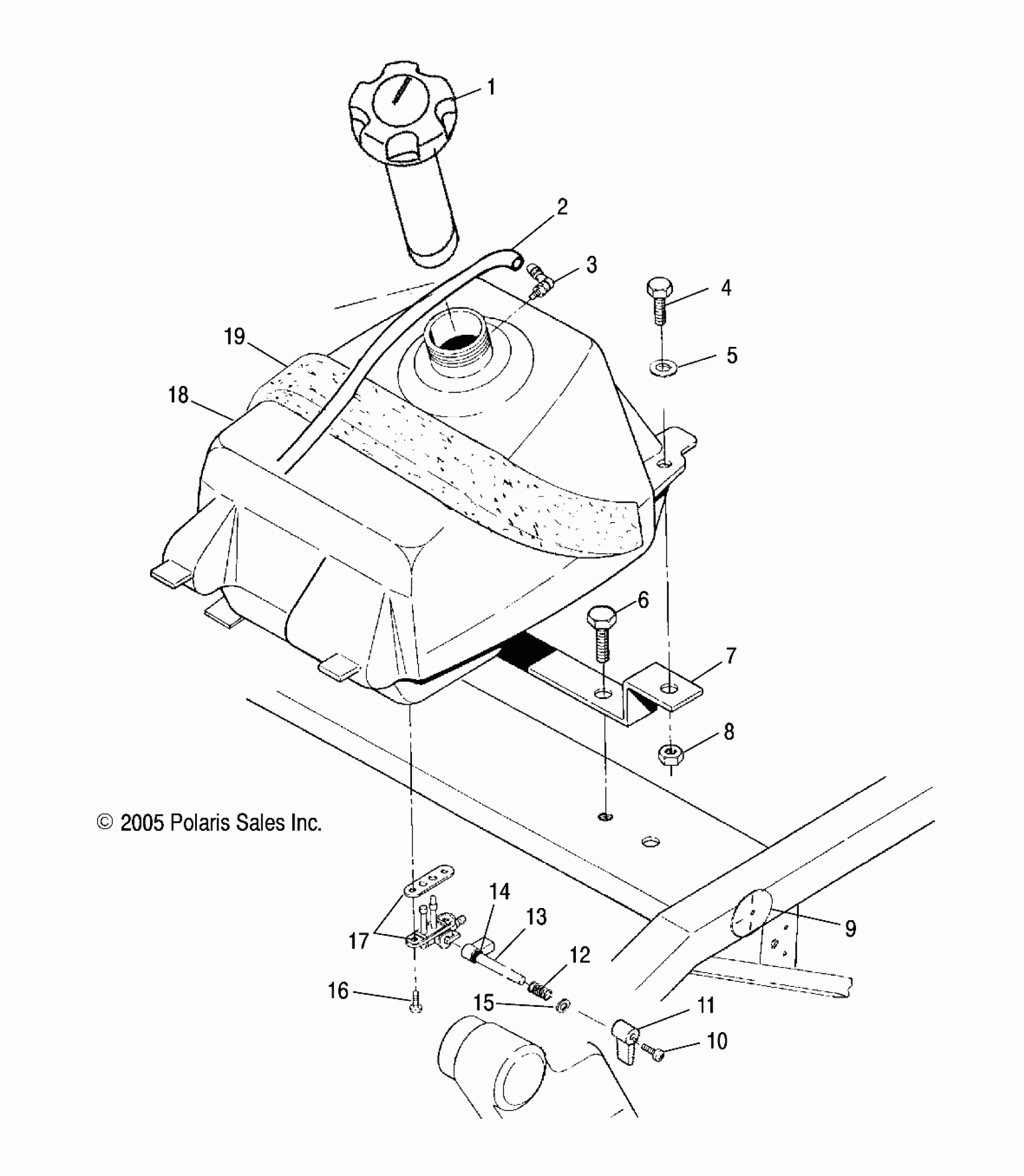 1
2
3
4
5
19
18
6
7
8
© 2005 Polaris Sales Inc.
14
13
17
9
12
16
15
11
10