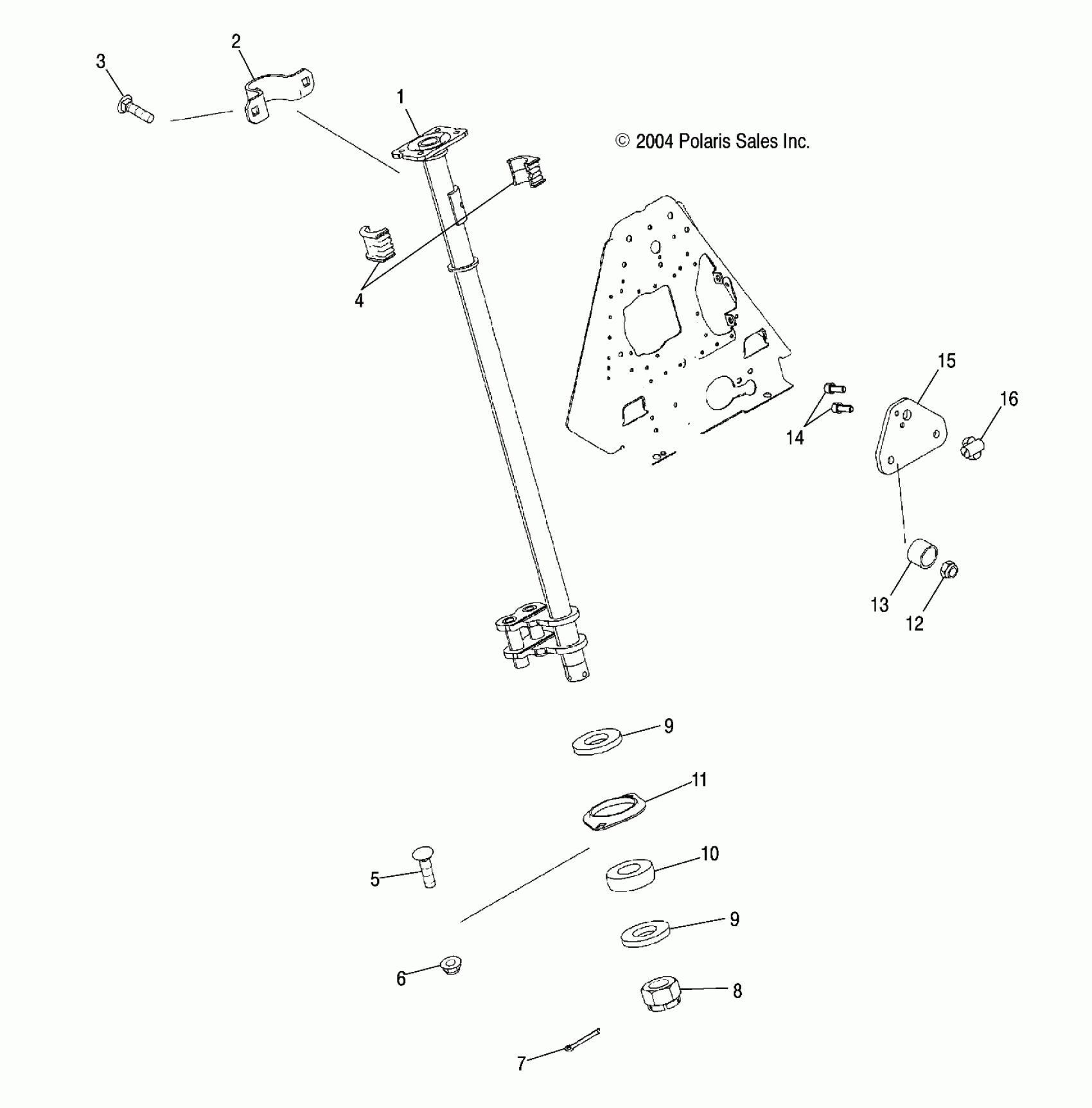 3
2
1
© 2004 Polaris Sales Inc.
4
15
16
14
13
12
9
11
10
5
9
6
8
7