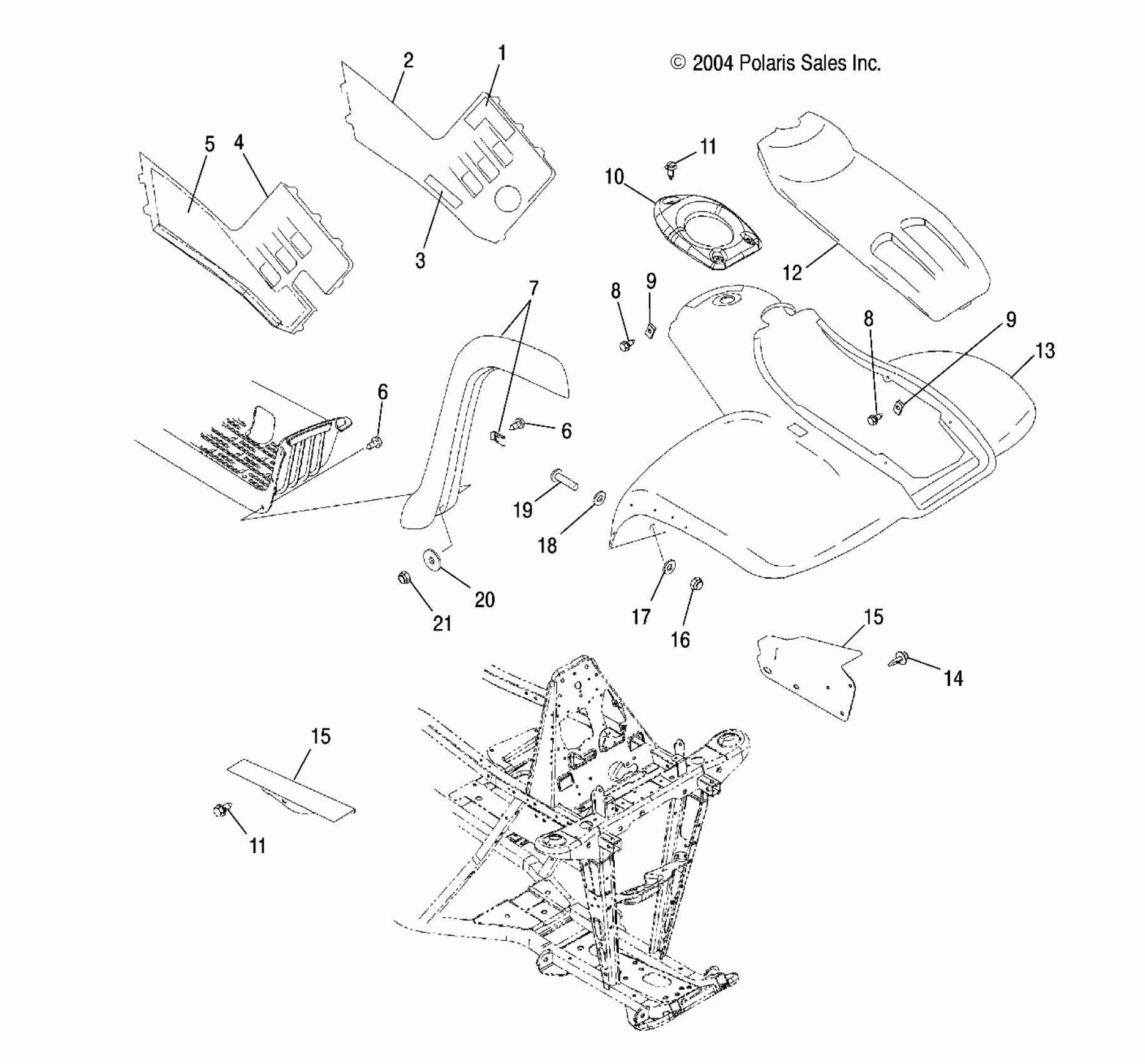 © 2004 Polaris Sales Inc.

2
1
5
4
3
11
10
12
7
8
9
8
9
13
6
6
19
18
20
21
17
16
15
14
15
11