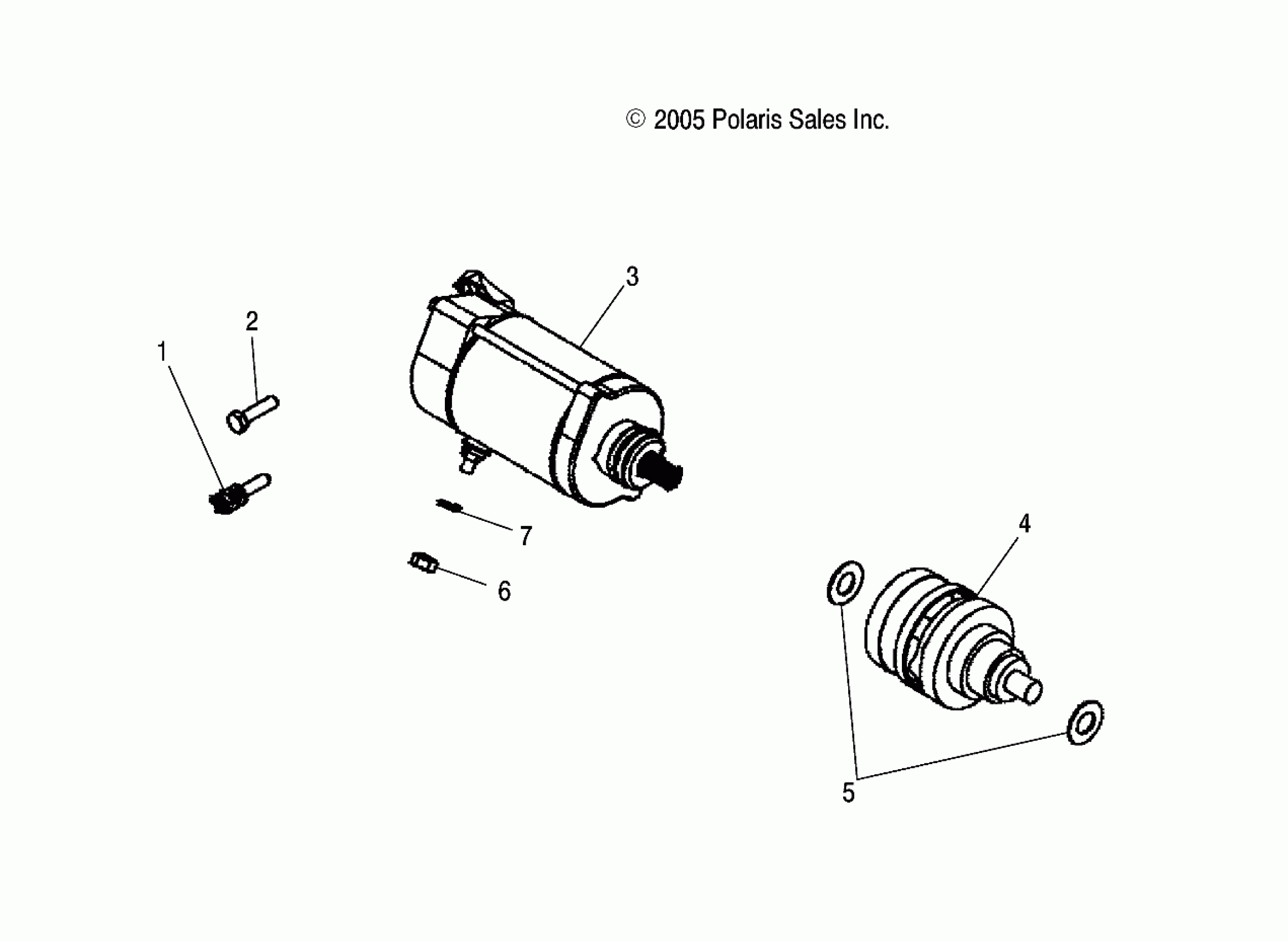 © 2005 Polaris Sales Inc.

3

2

1

7

6

4

5