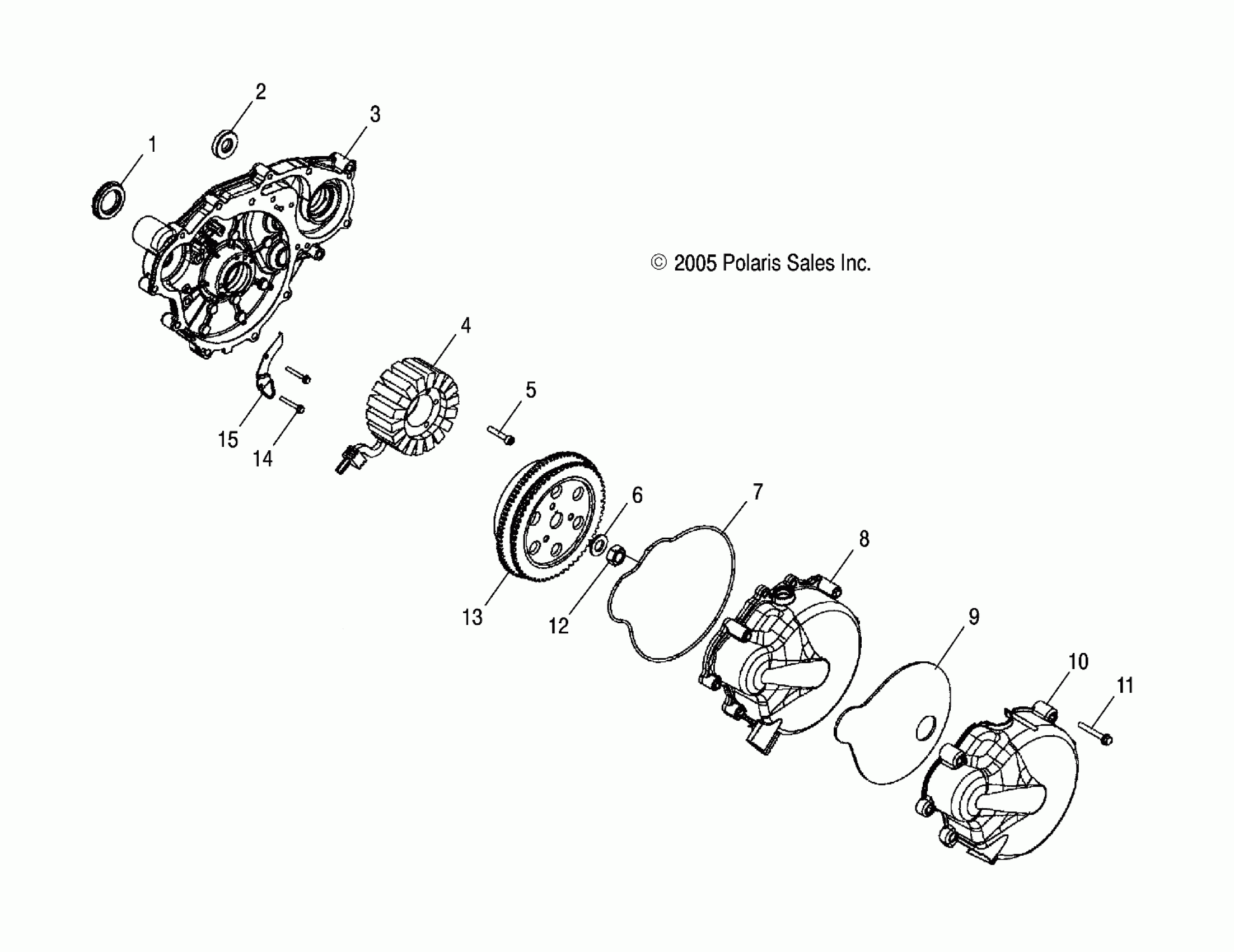 2
3
1
© 2005 Polaris Sales Inc.
4
5
15
14
6
7
8
13
12
9
10
11