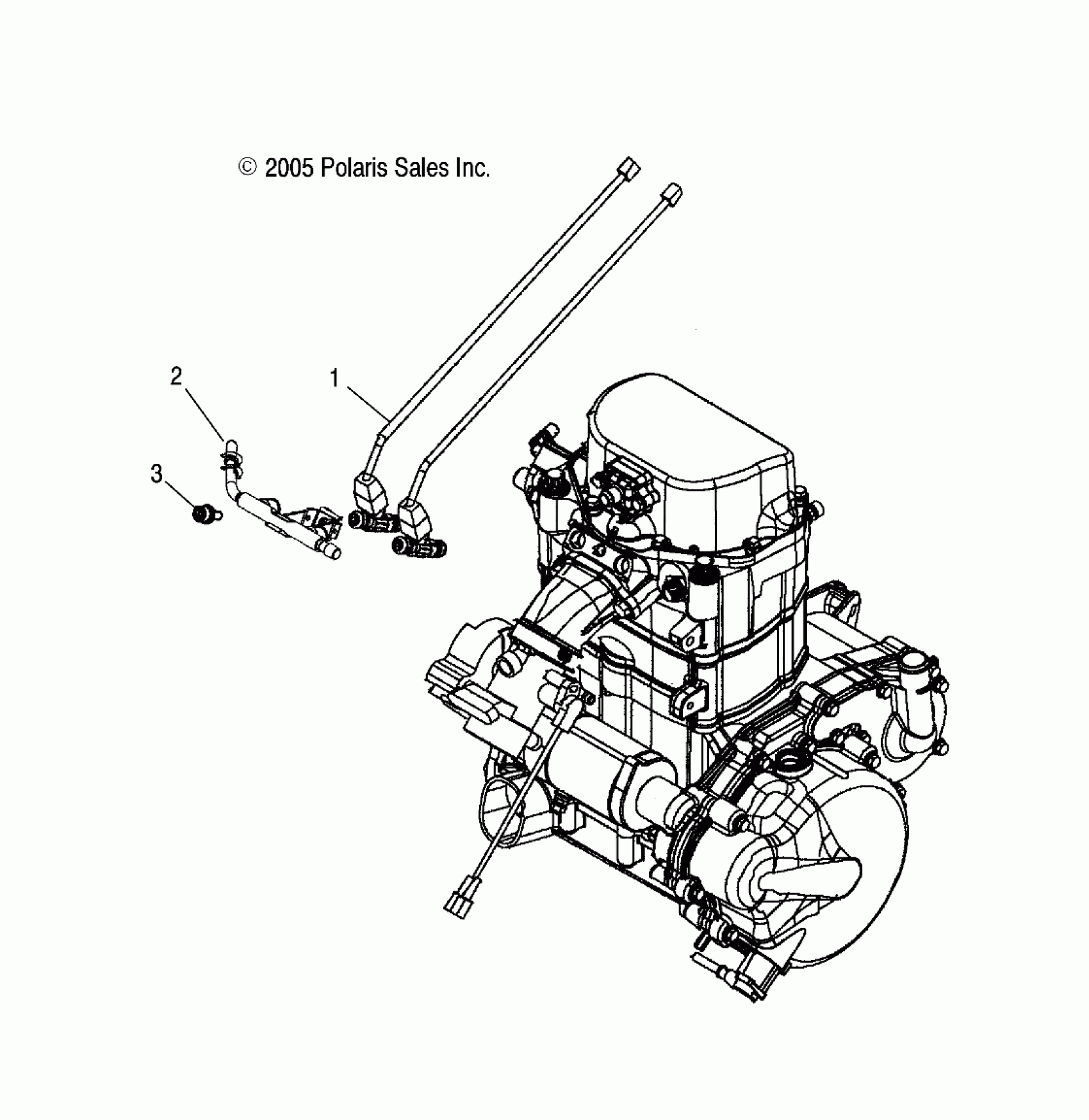 © 2005 Polaris Sales Inc.

2

1

3