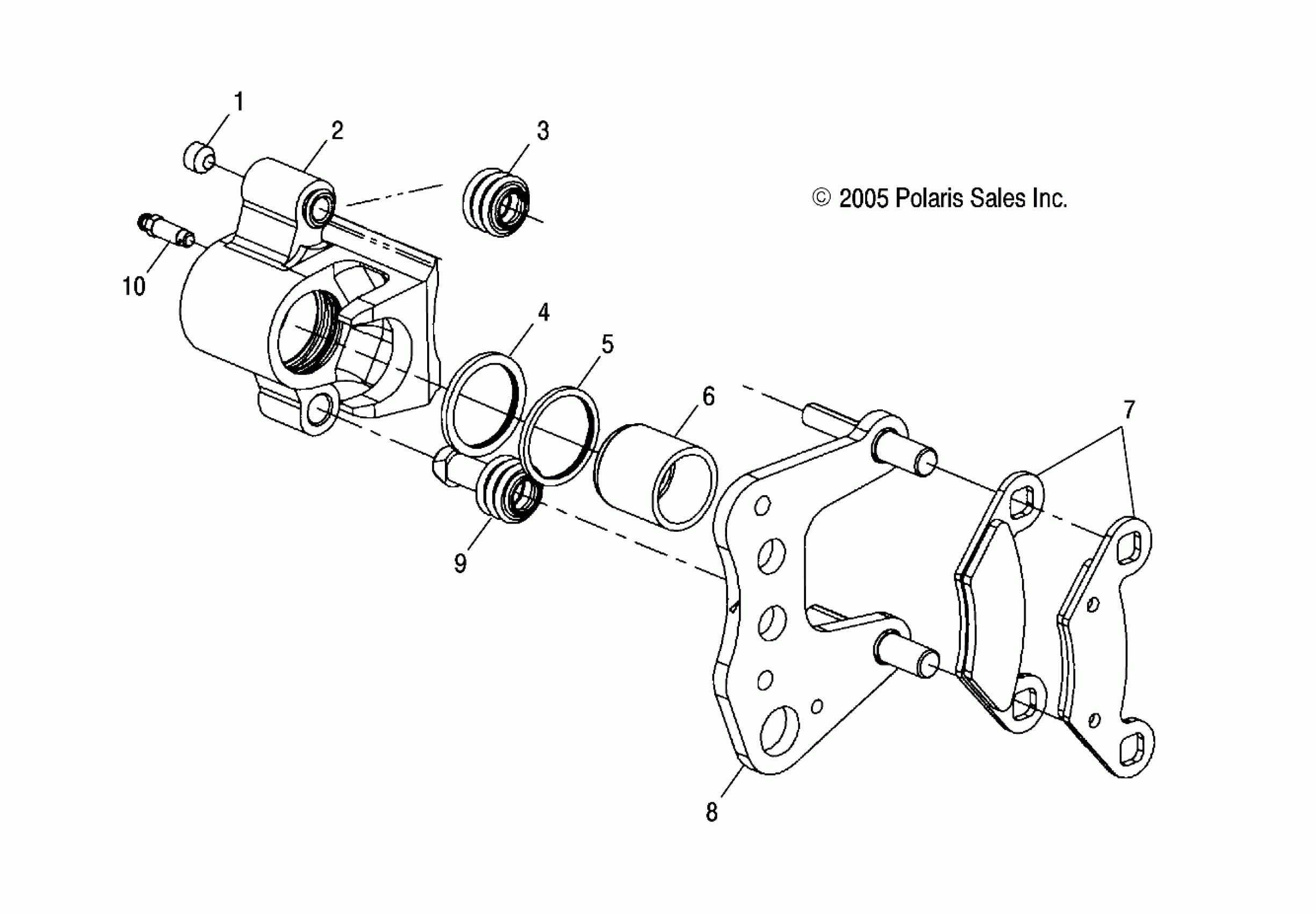 1
2
3
© 2005 Polaris Sales Inc.
10
4
5
6
7
9
8