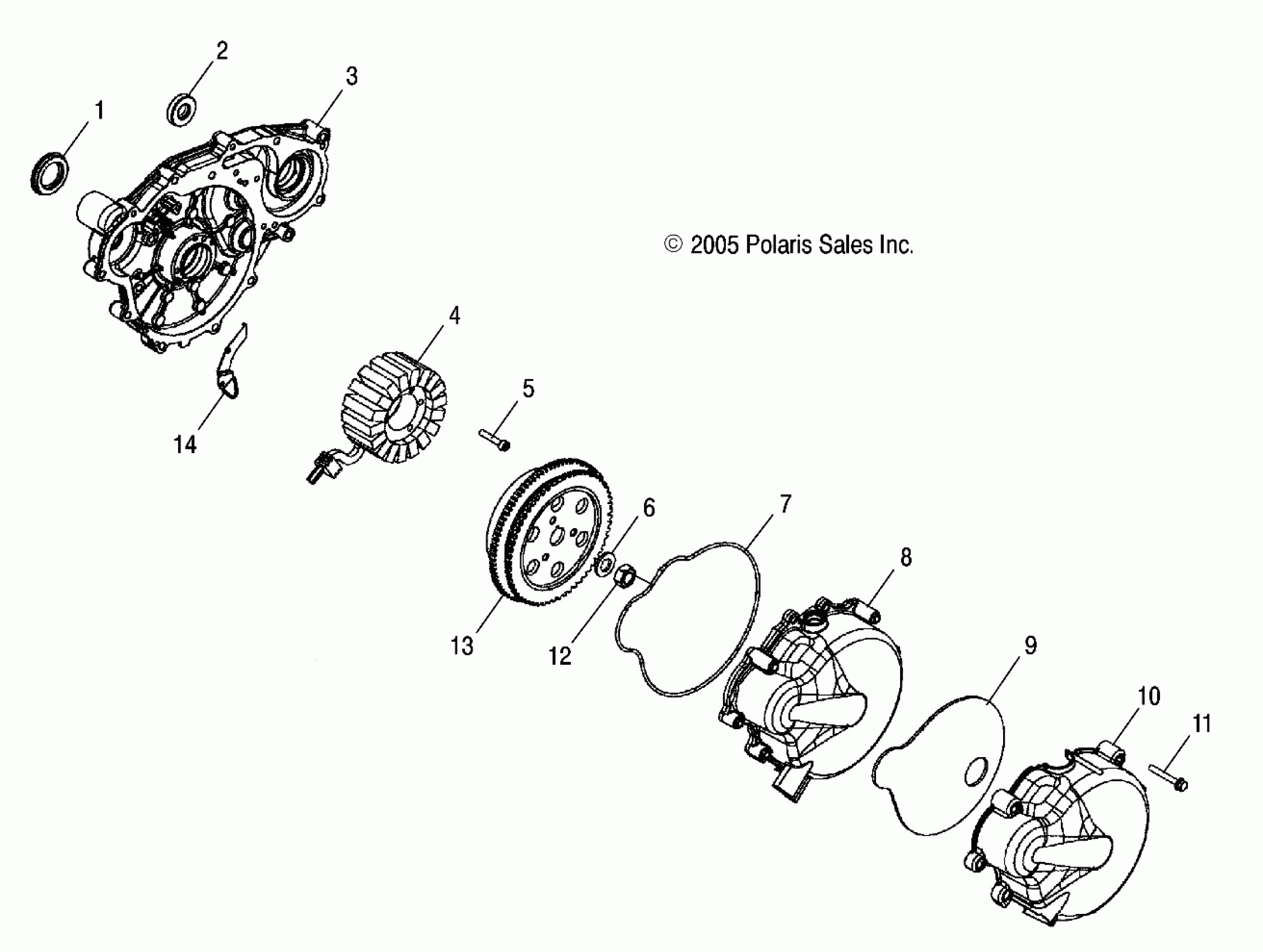 2
3
1
© 2005 Polaris Sales Inc.
4
5
14
6
7
8
13
12
9
10
11