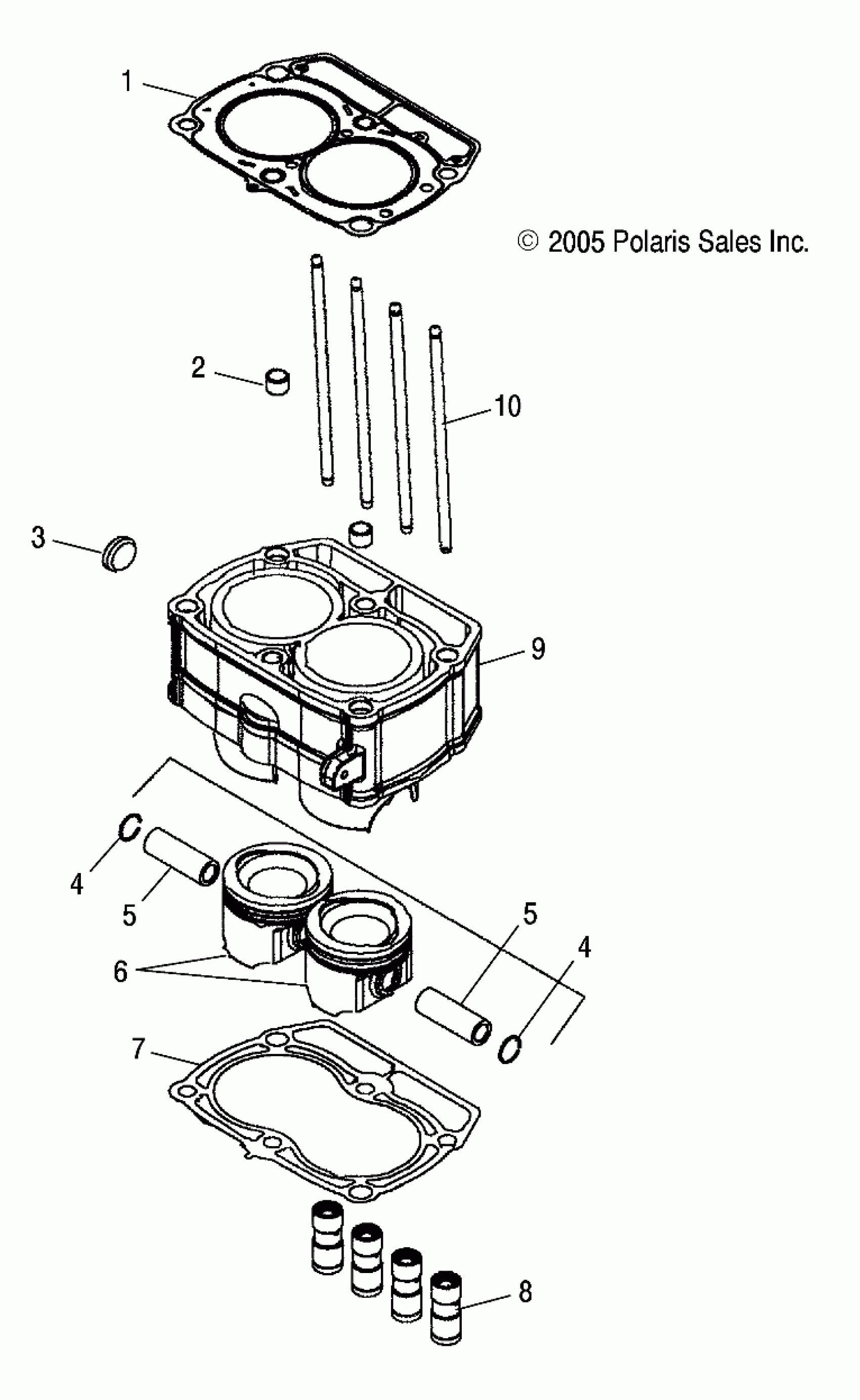 1

© 2005 Polaris Sales Inc.

2

10

3

9

4

5

5

4

6

7

8