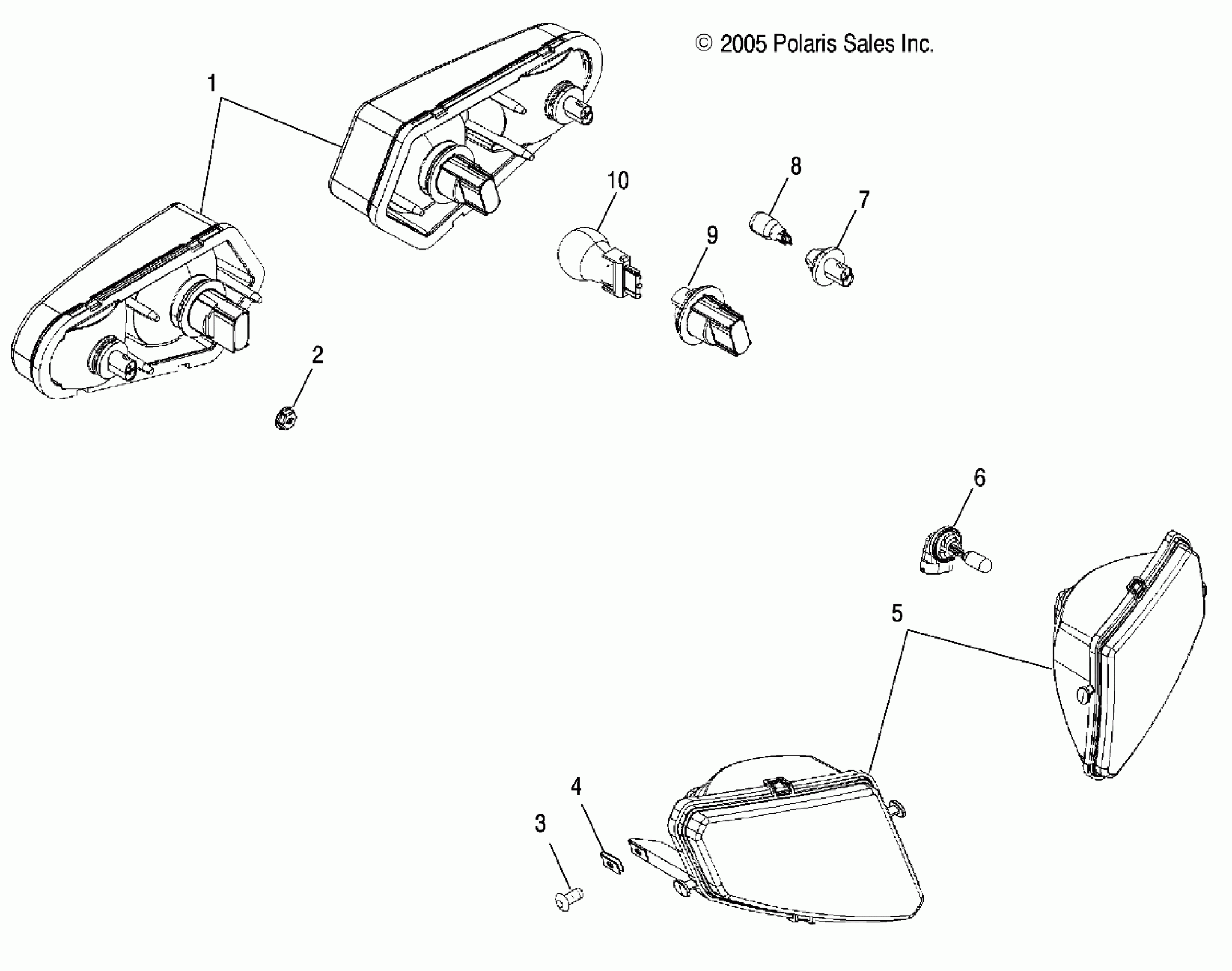 © 2005 Polaris Sales Inc.

1

10

8

7

9

2

6

5

4

3