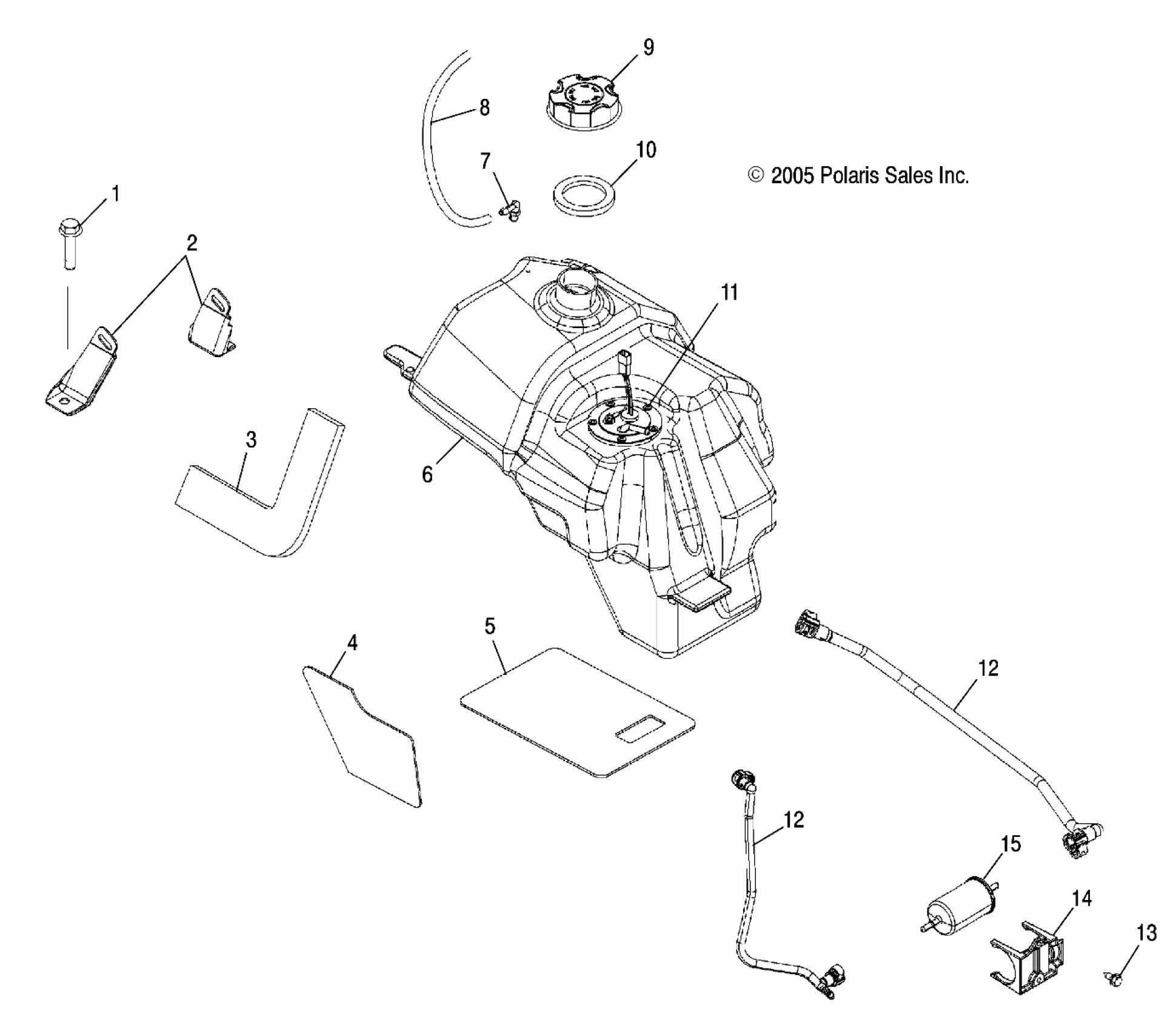 9

8

10

7

© 2005 Polaris Sales Inc.

1

2

11

3

6

5

4

12

12

15

14

13