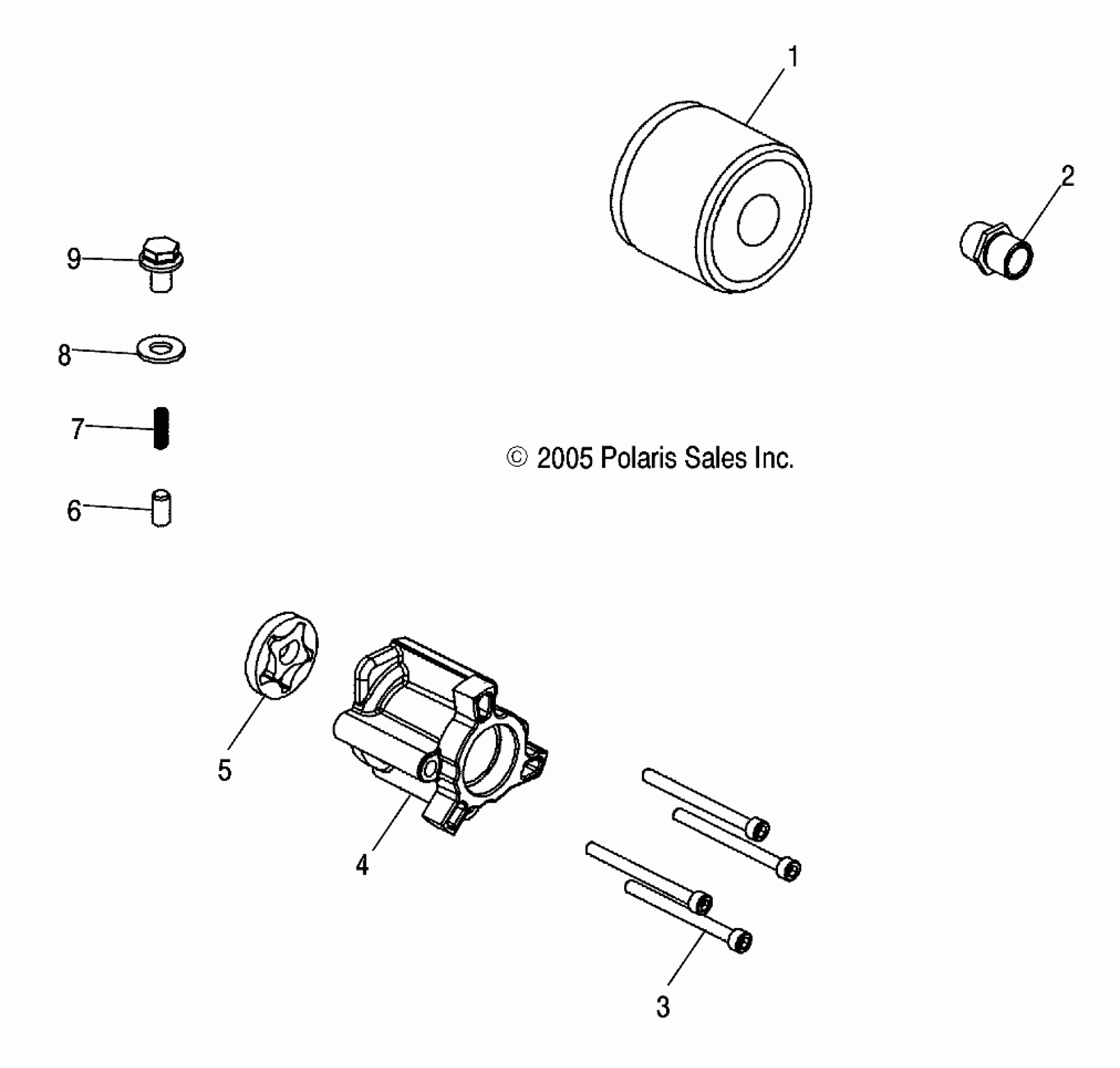 1

2

9

8

7

© 2005 Polaris Sales Inc.

6

5

4

3