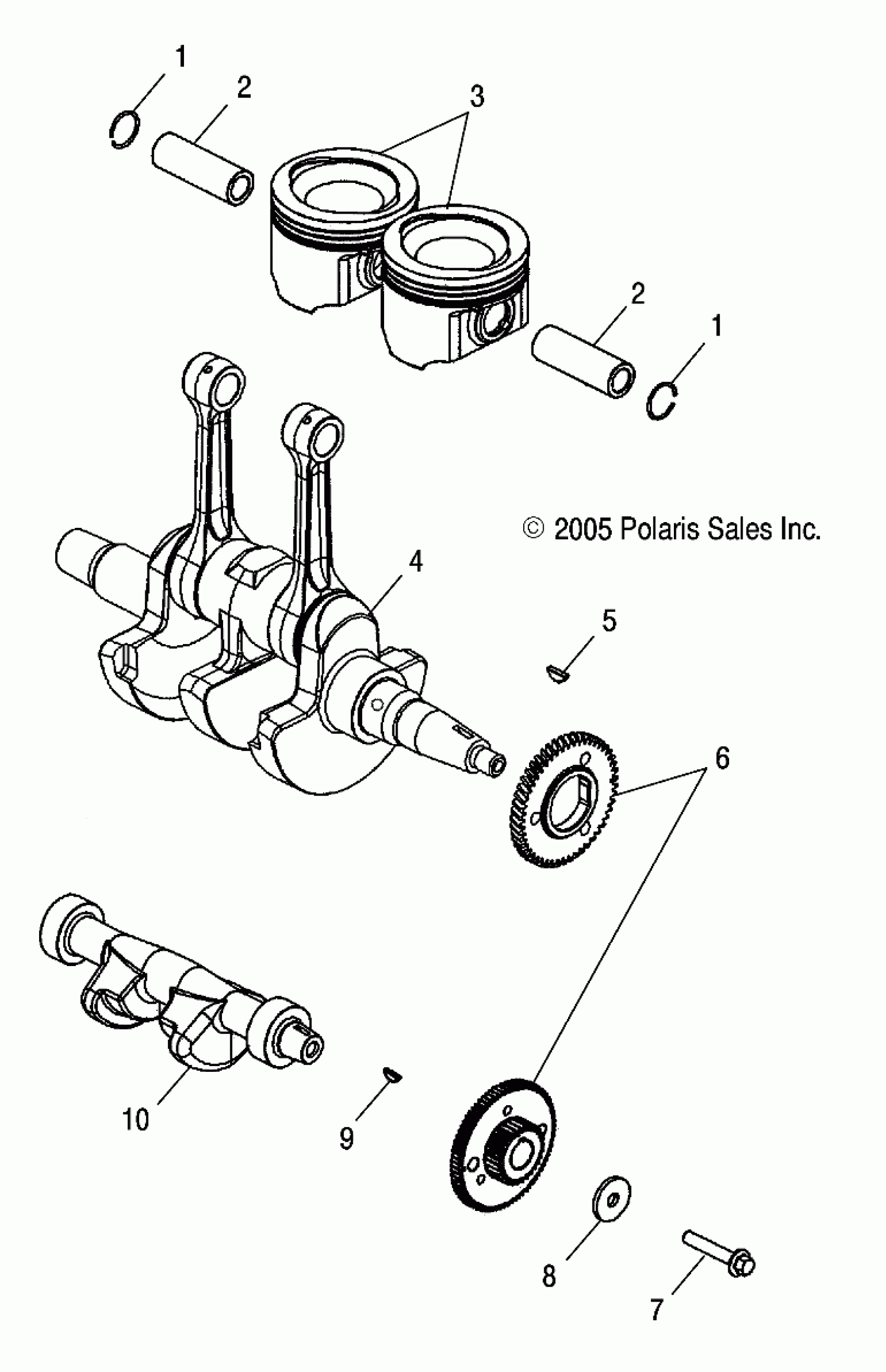 1
2
3
2
1
© 2005 Polaris Sales Inc.
4
5
6
10
9
8
7