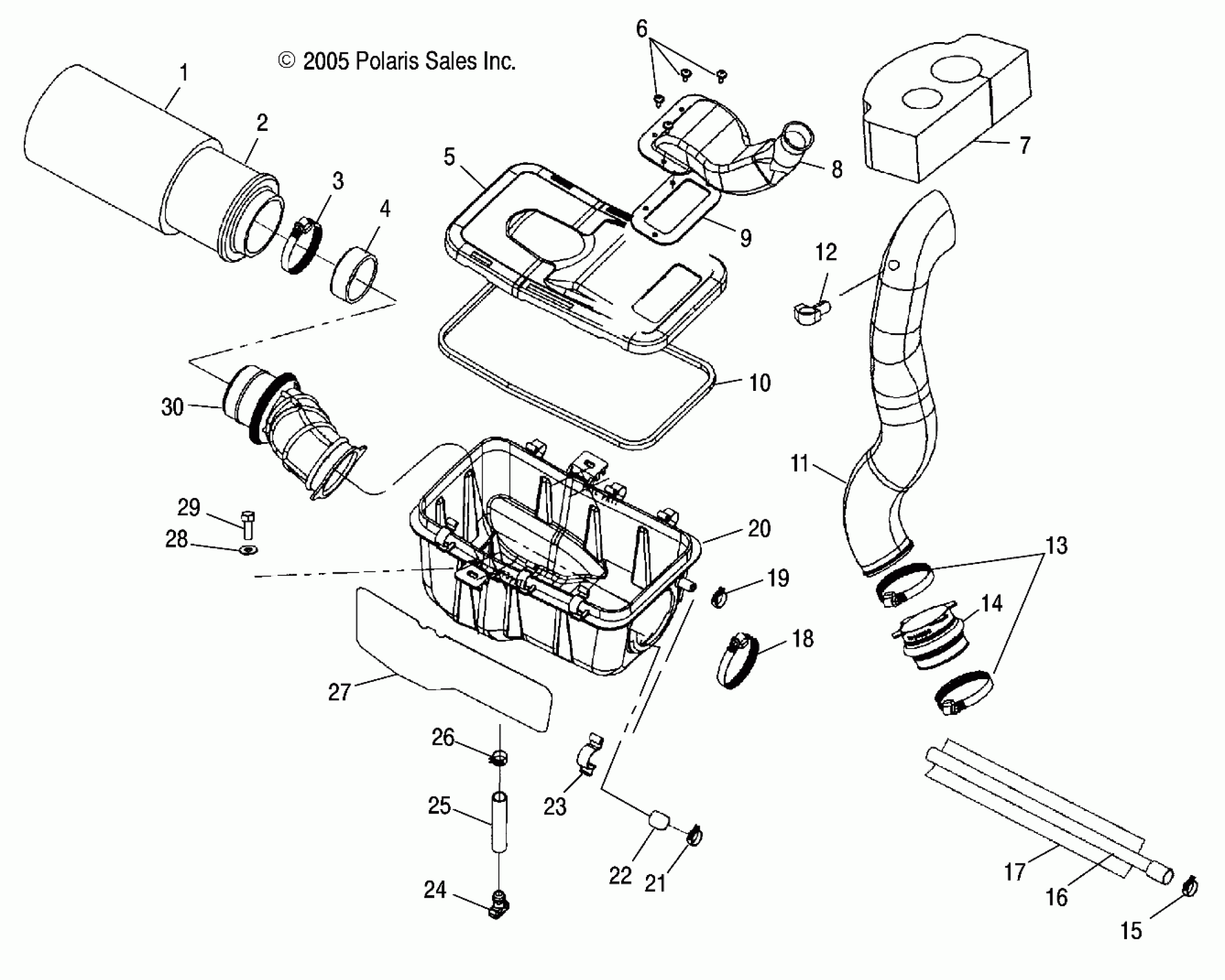 © 2005 Polaris Sales Inc.

1
2
3
4
5
6
7
8
9
10
11
12
13
14
15
16
17
18
19
20
21
22
23
24
25
26
27
28
29
30