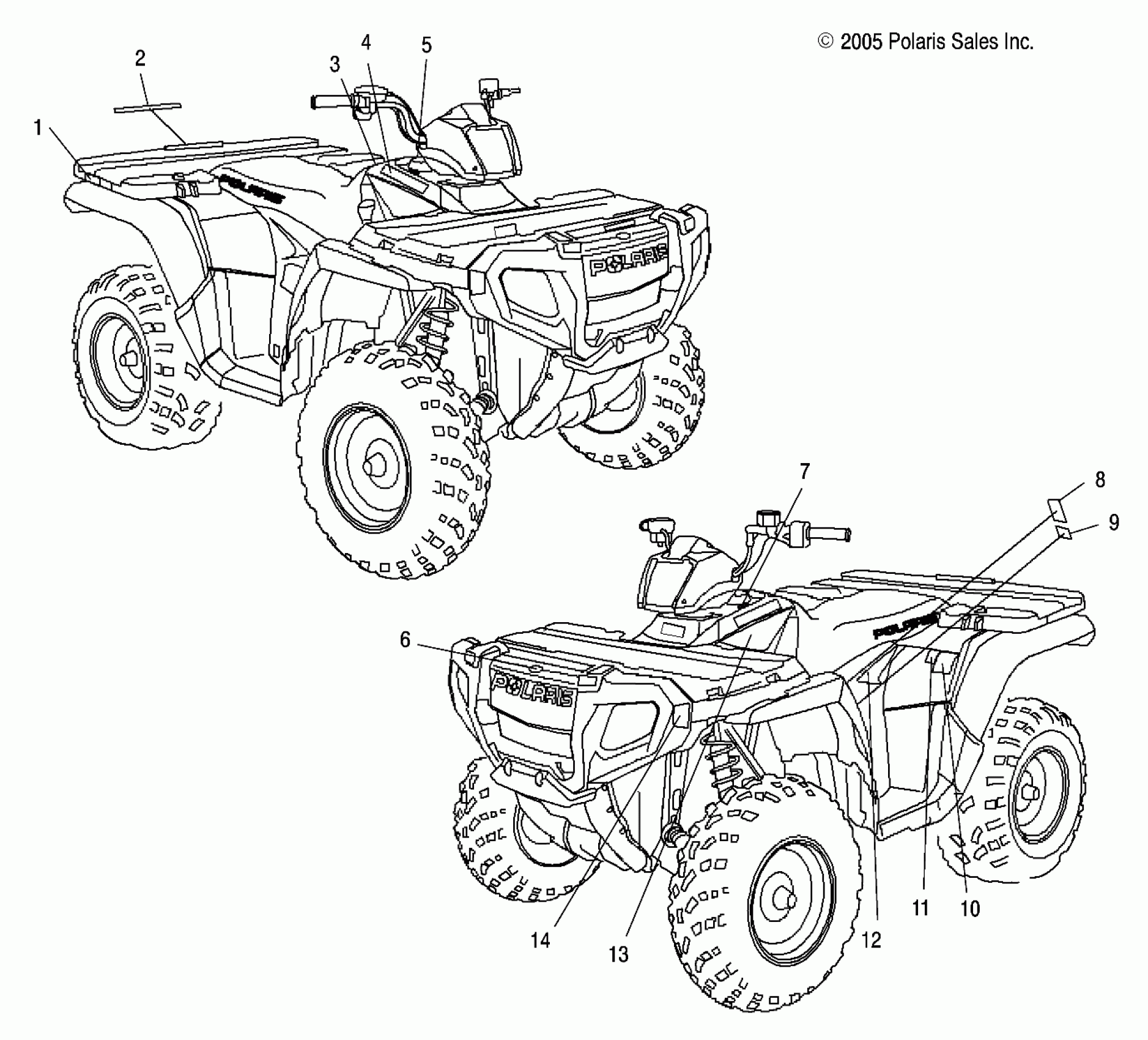 © 2005 Polaris Sales Inc.

2
4
5
3
1

POLARIS
POLARIS

7
8
9
6

POLARIS
POLARIS

14
13
12
11
10