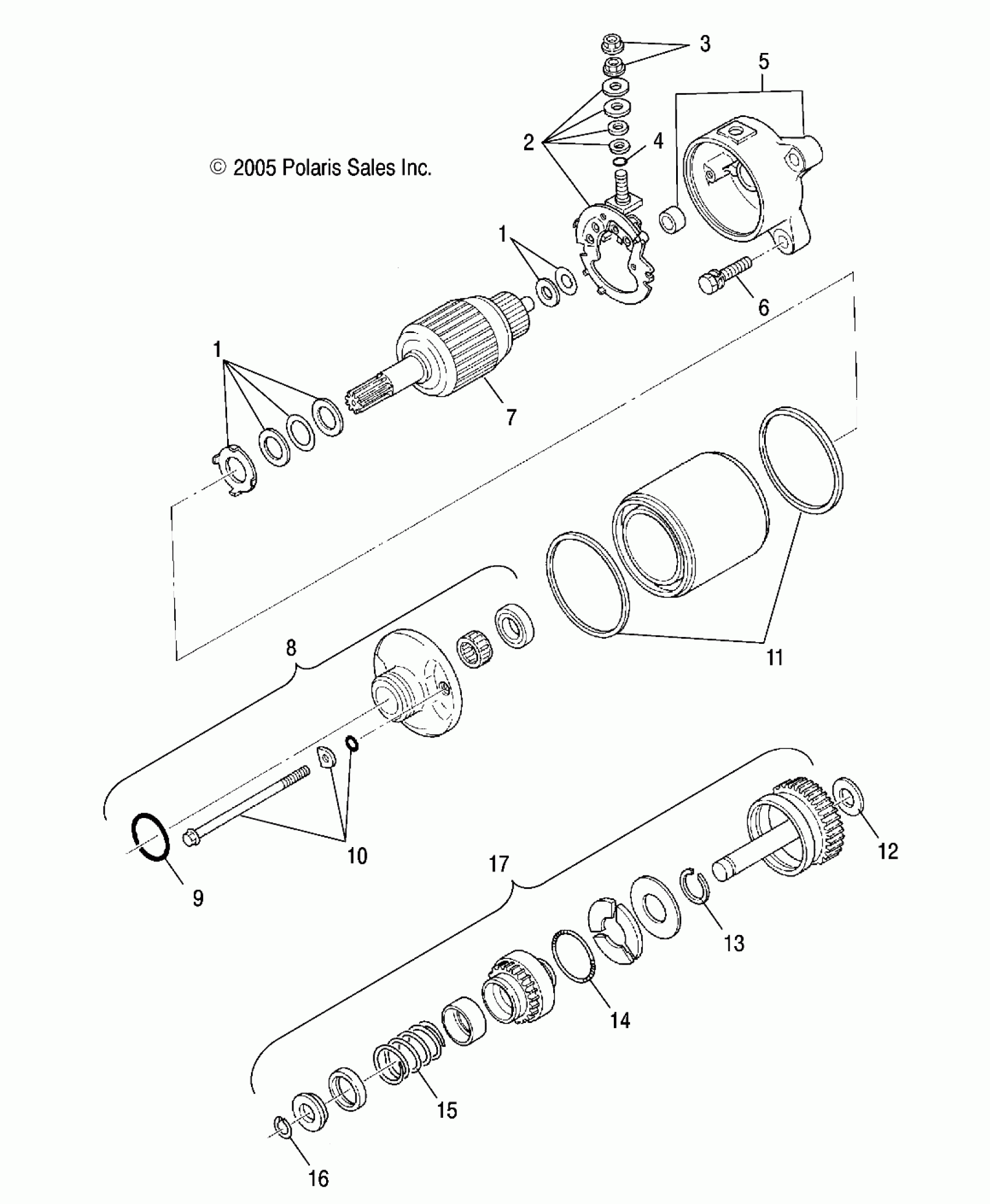 3
5
2
4
© 2005 Polaris Sales Inc.
1
6
1
7
8
11
10
9
17
12
13
14
15
16