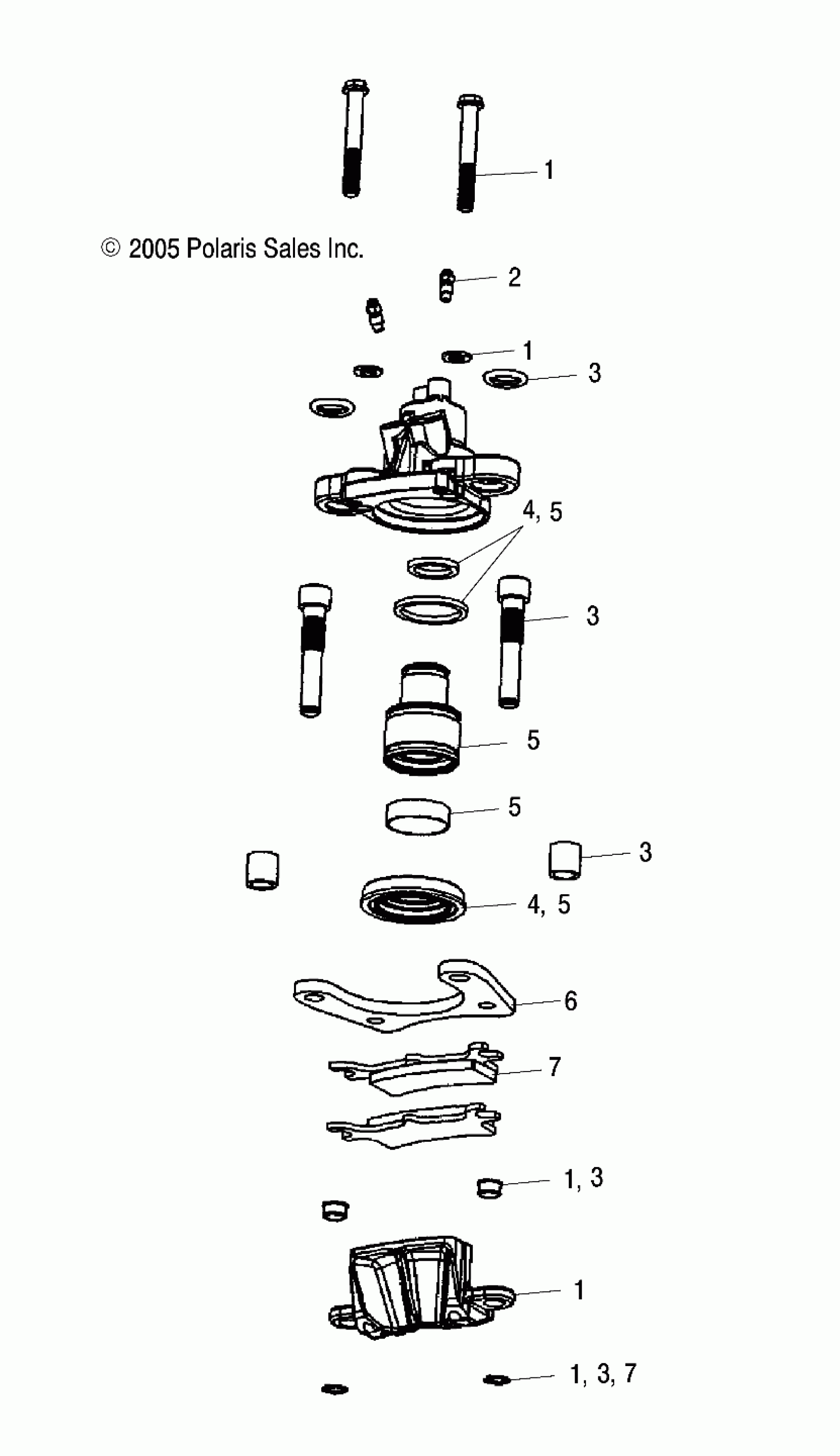 1

© 2005 Polaris Sales Inc.

2

1

3

4, 5

3

5

5

3

4, 5

6

7

1, 3

1

1, 3, 7