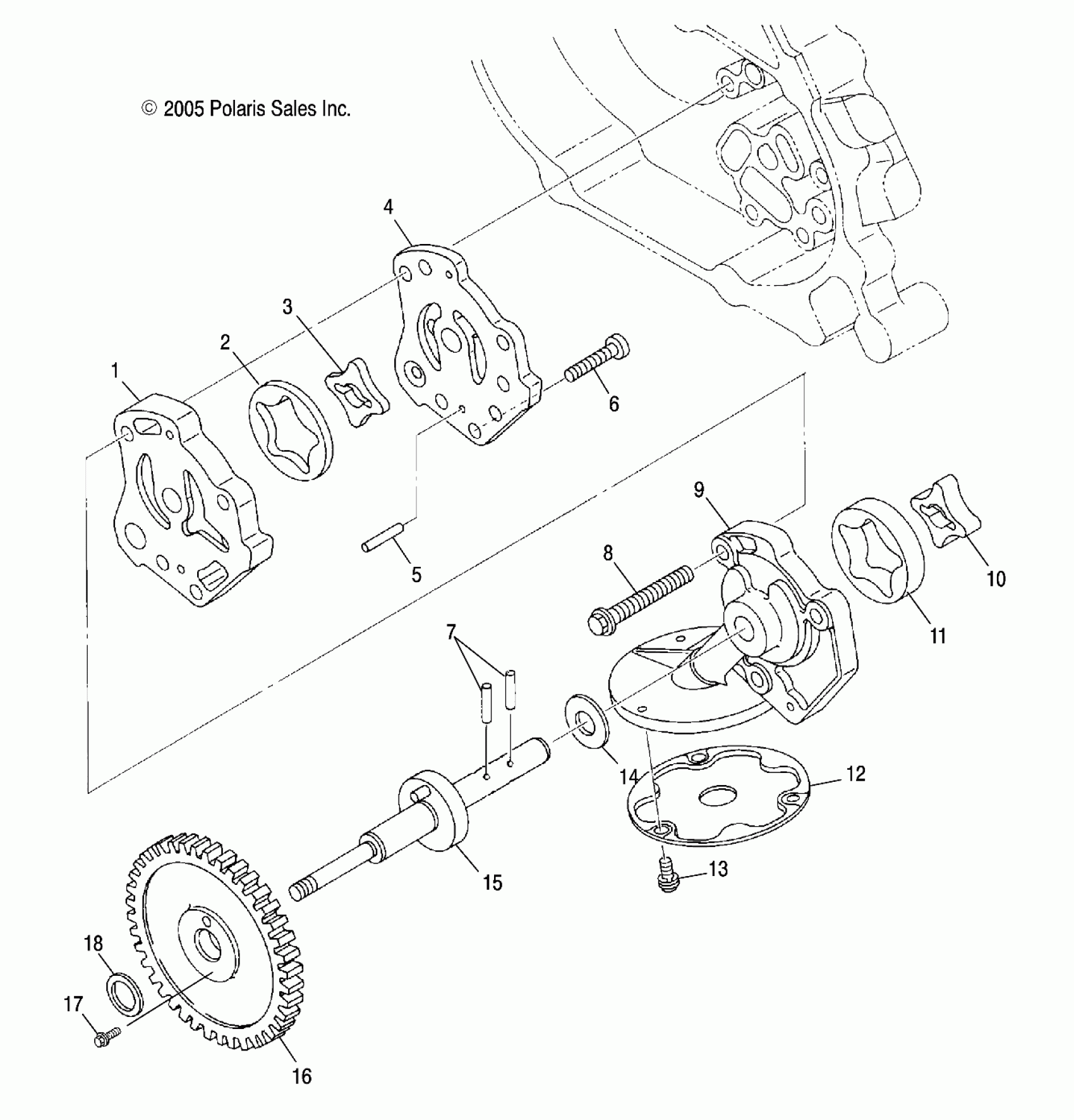 © 2005 Polaris Sales Inc.

4
3
2
1
6
5
9
8
10
11
7
14
12
13
15
18
17
16