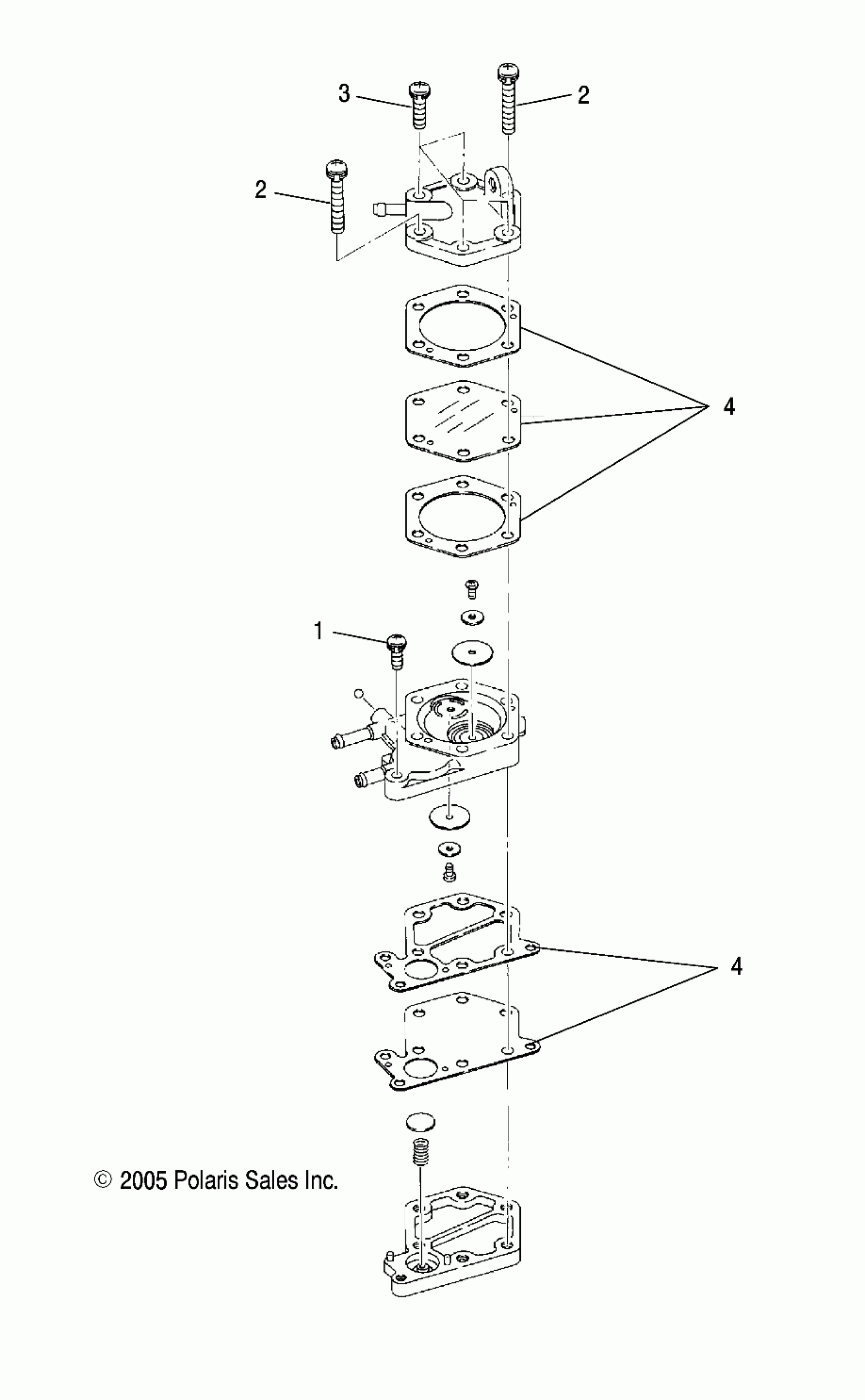 3
2
2
4
1
4
© 2005 Polaris Sales Inc.