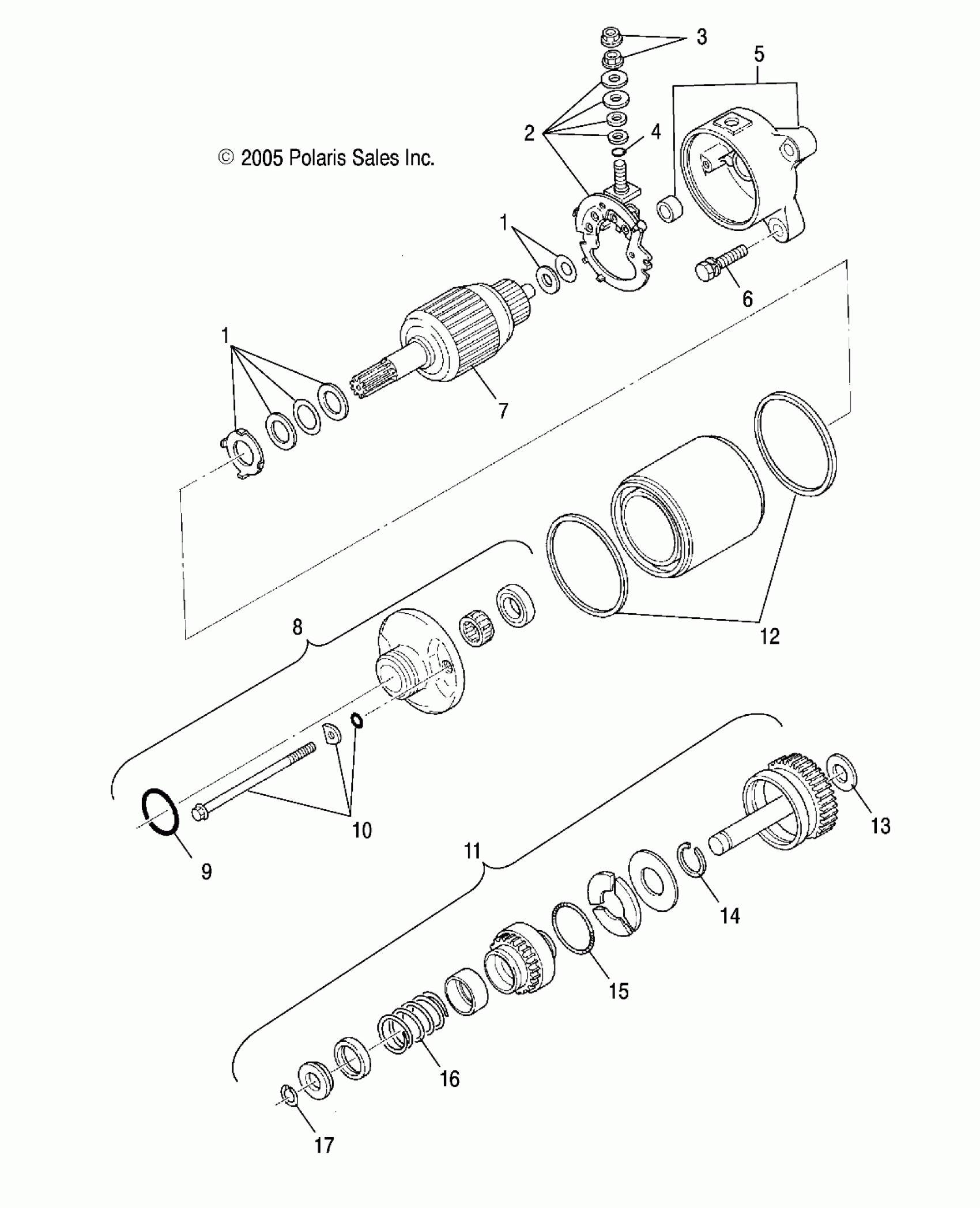 3
5
2
4
© 2005 Polaris Sales Inc.
1
6
1
7
8
12
10
9
11
13
14
15
16
17