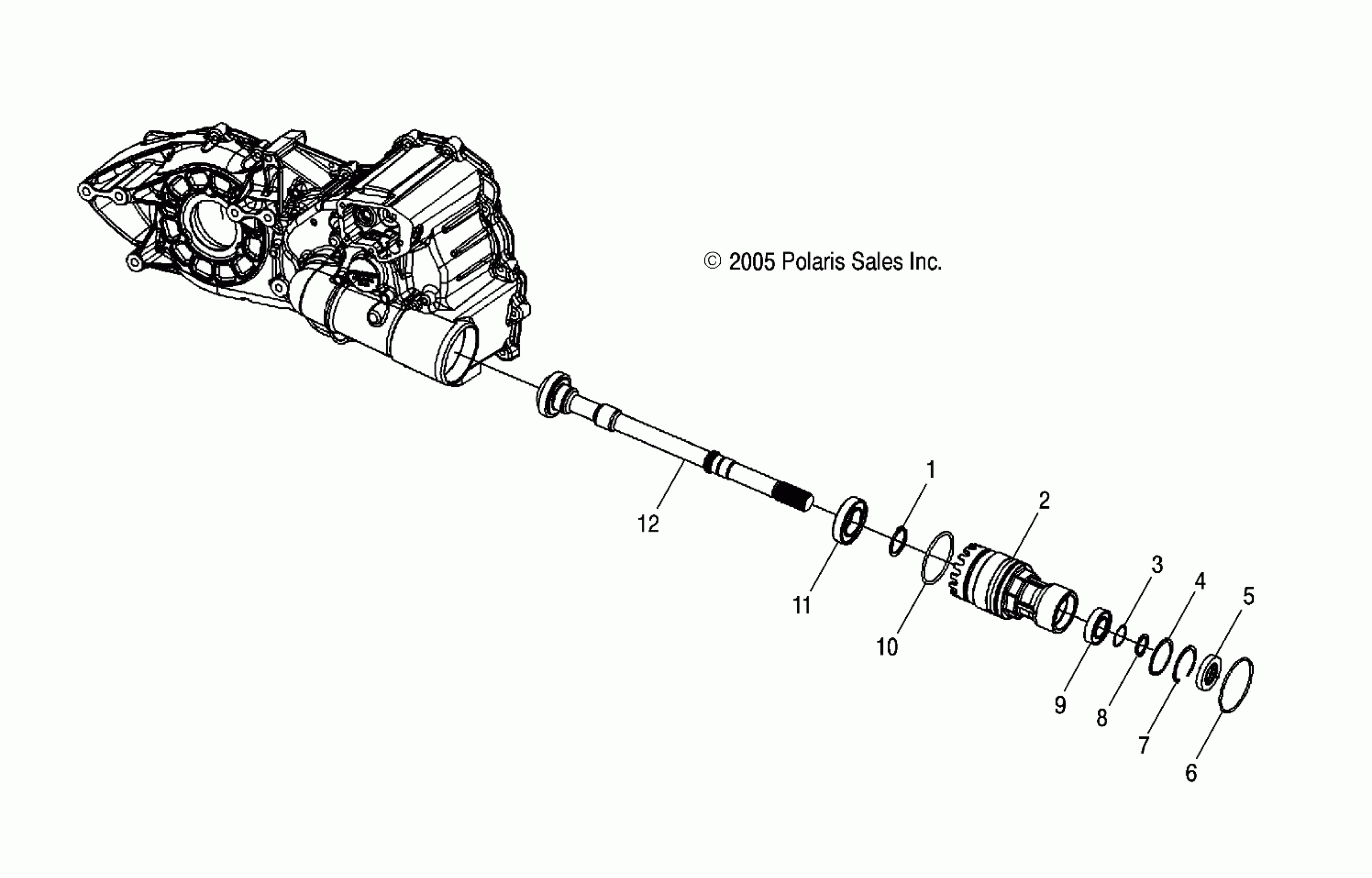 © 2005 Polaris Sales Inc.

1
2
12
3
4
5
11
10
9
8
7
6