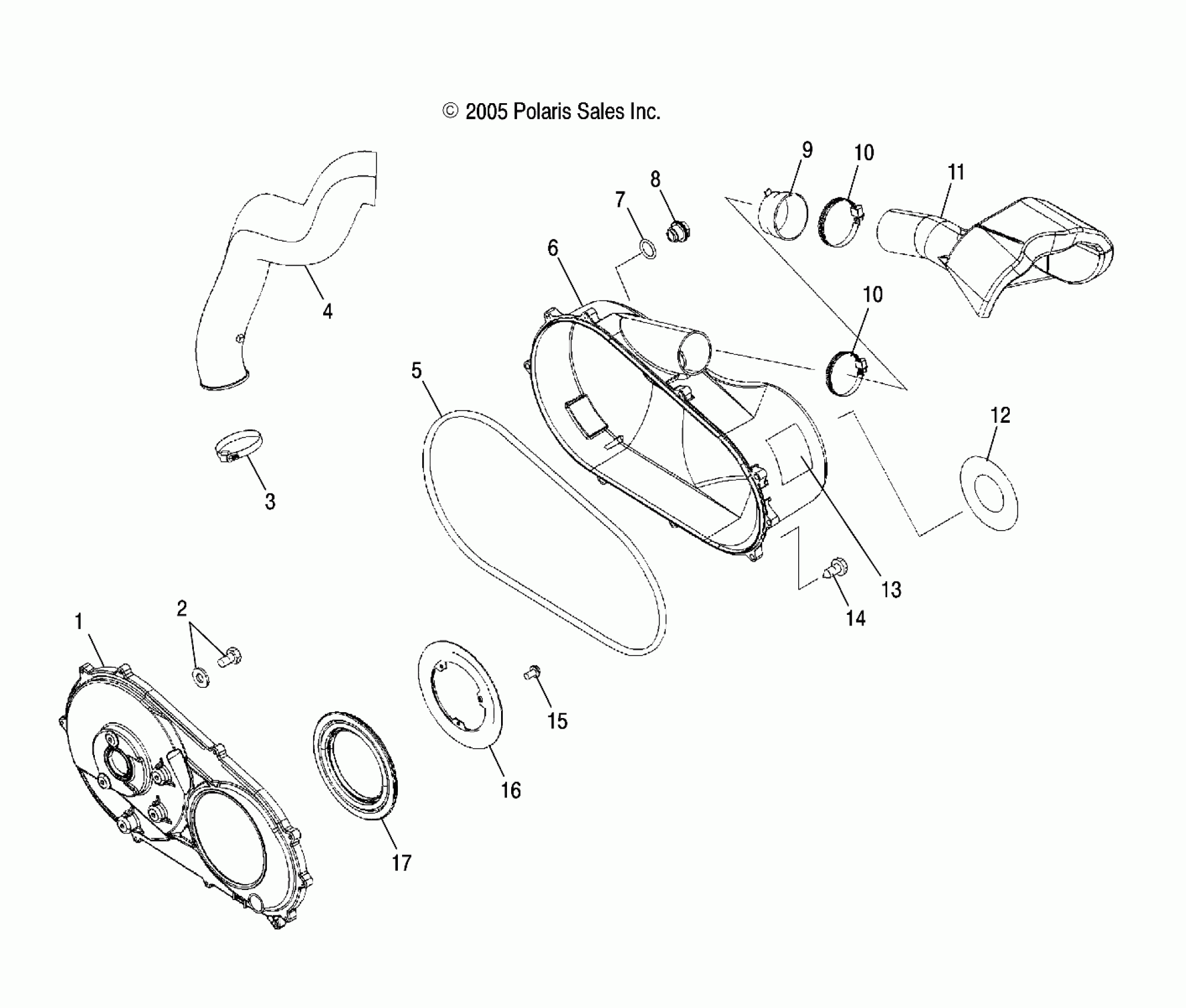 © 2005 Polaris Sales Inc.

9
10
11
8
7
6
4
10
5
12
3
13
14
2
1
15
16
17