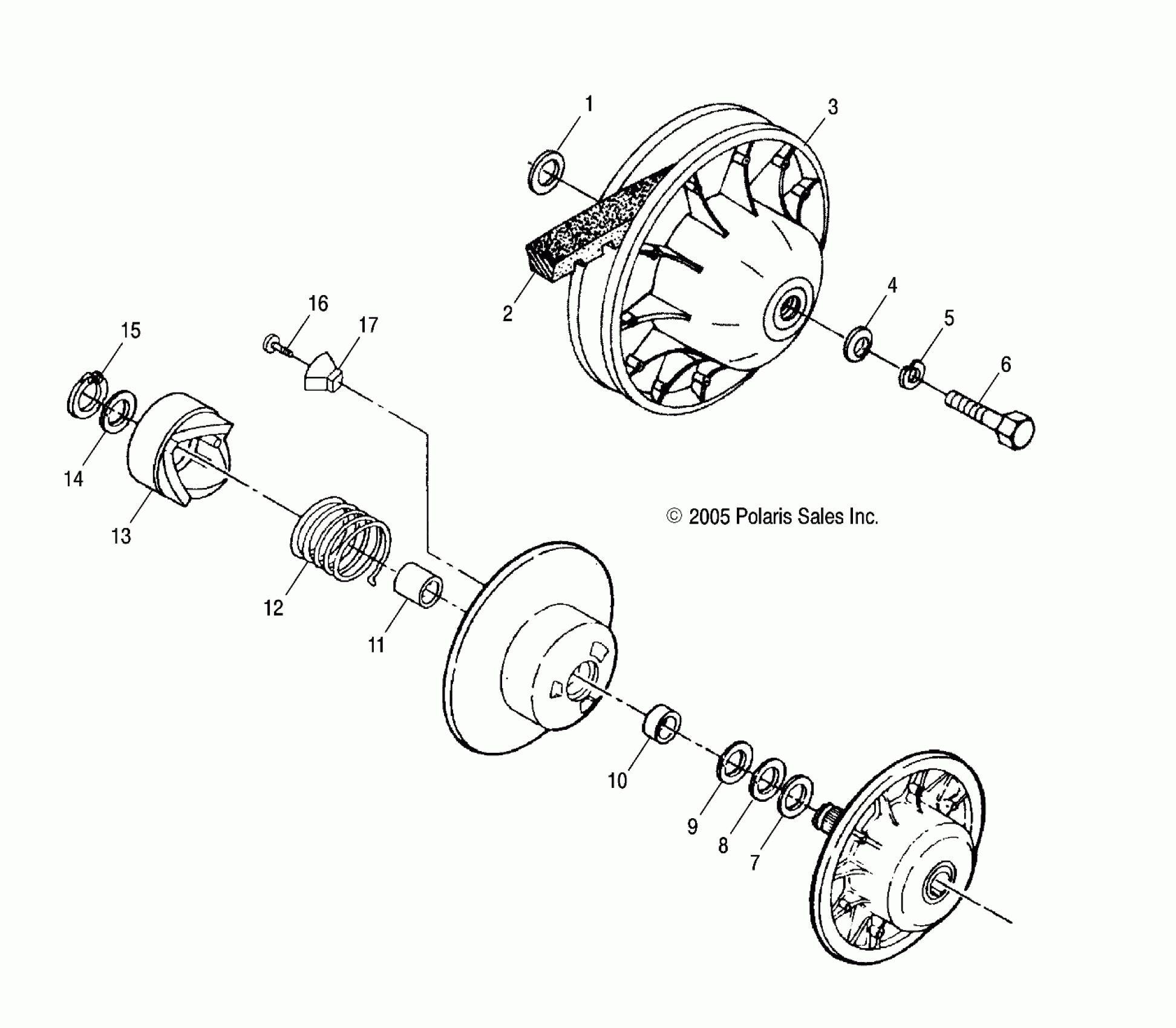 1
3
2
4
5
6
16
17
15
14
13
© 2005 Polaris Sales Inc.
12
11
10
9
8
7