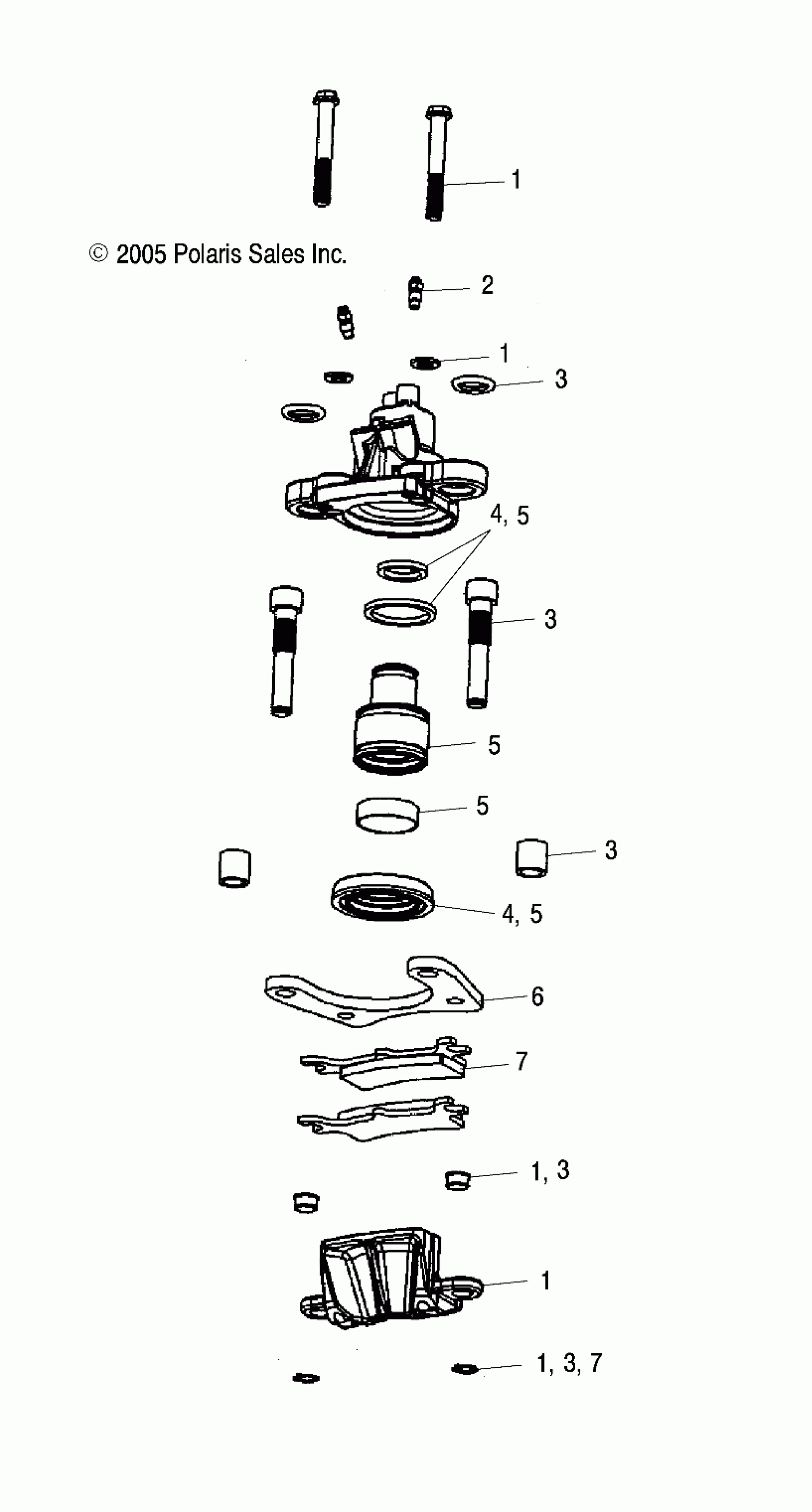 1

© 2005 Polaris Sales Inc.

2

1

3

4, 5

3

5

5

3

4, 5

6

7

1, 3

1

1, 3, 7