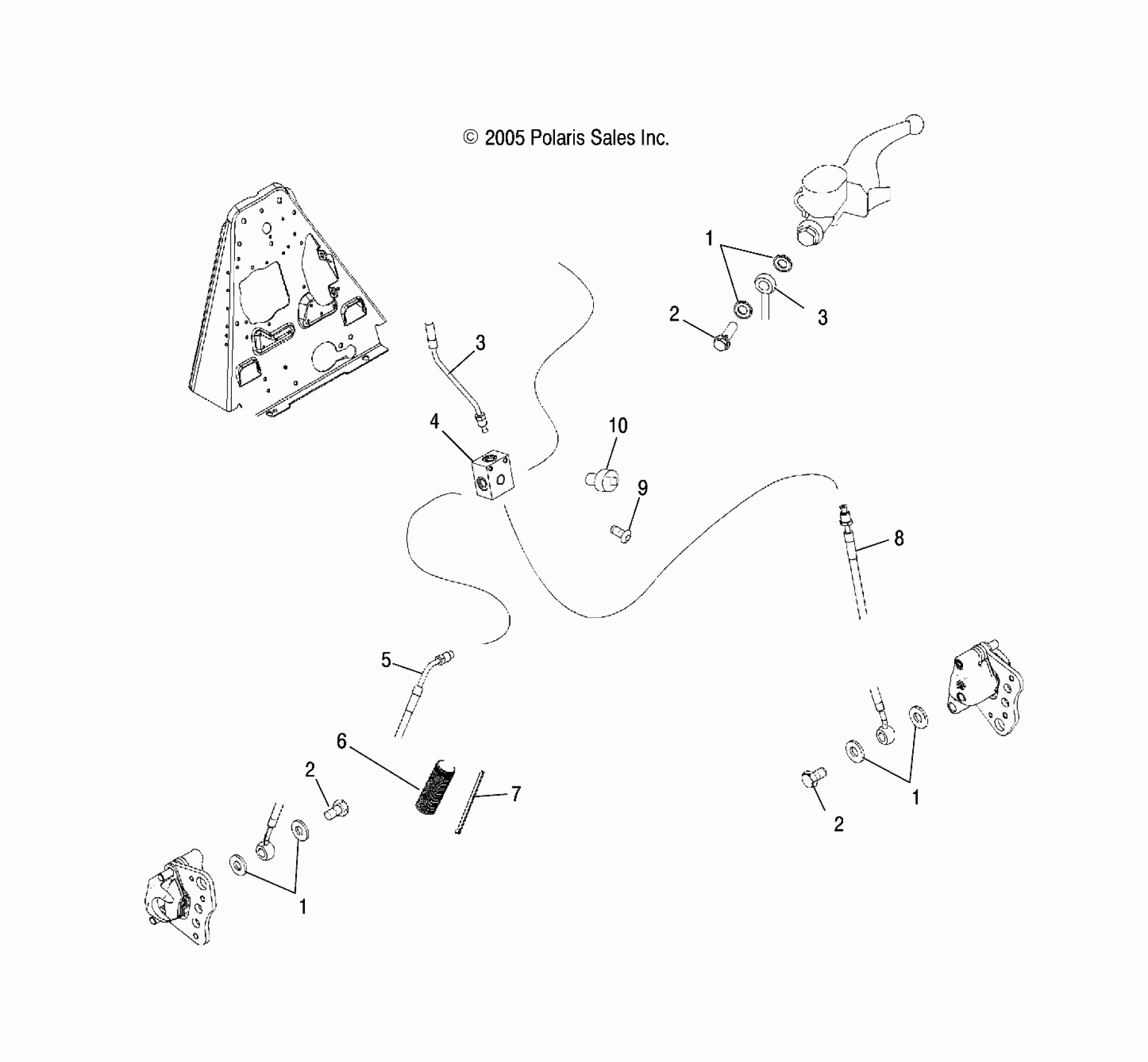 © 2005 Polaris Sales Inc.

1
2
3
3
4
10
9
8
5
6
2
7
1
1
2