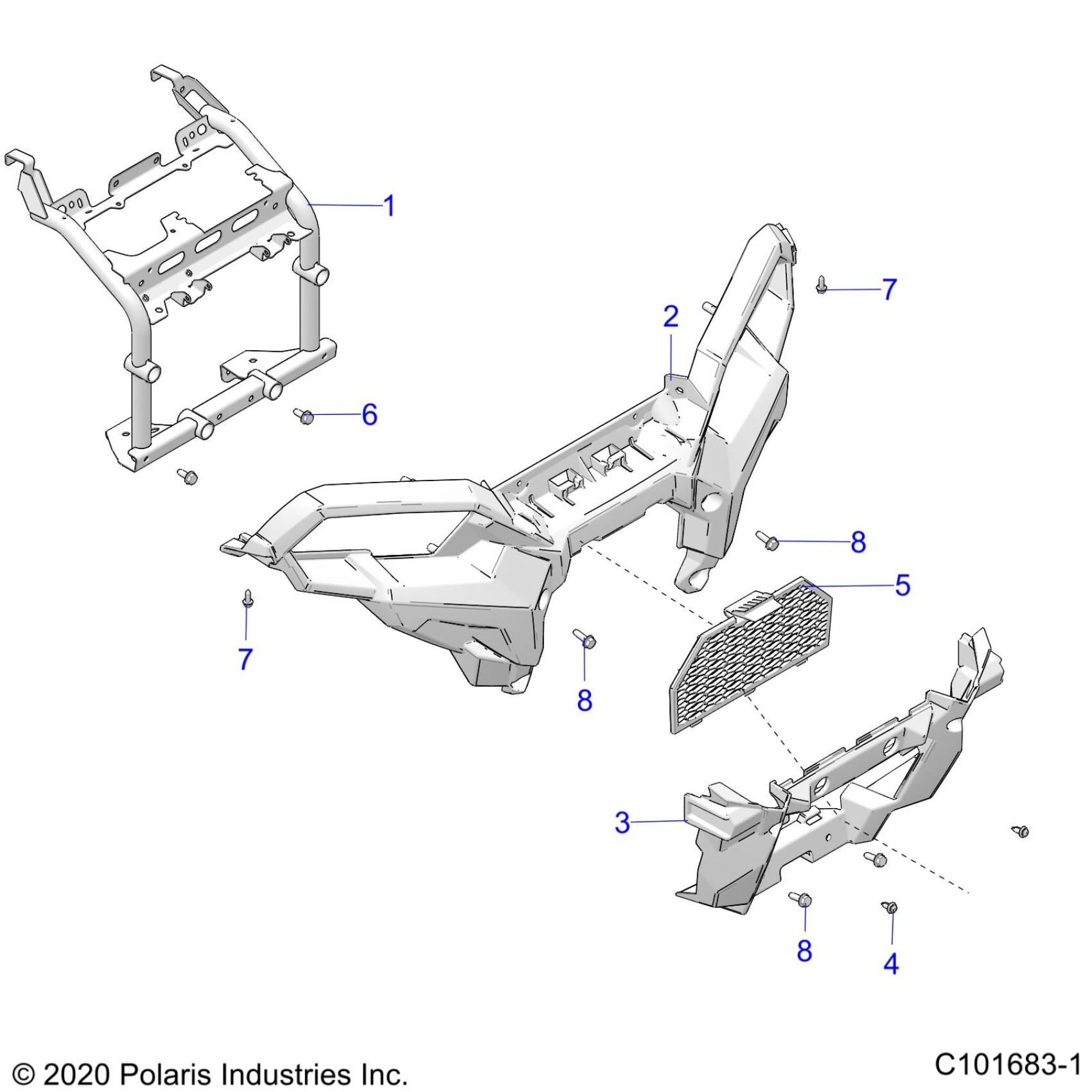 1

7

2

6

8

5

7

8

3

8

4

© 2020 Polaris Industries Inc.

C101683-1