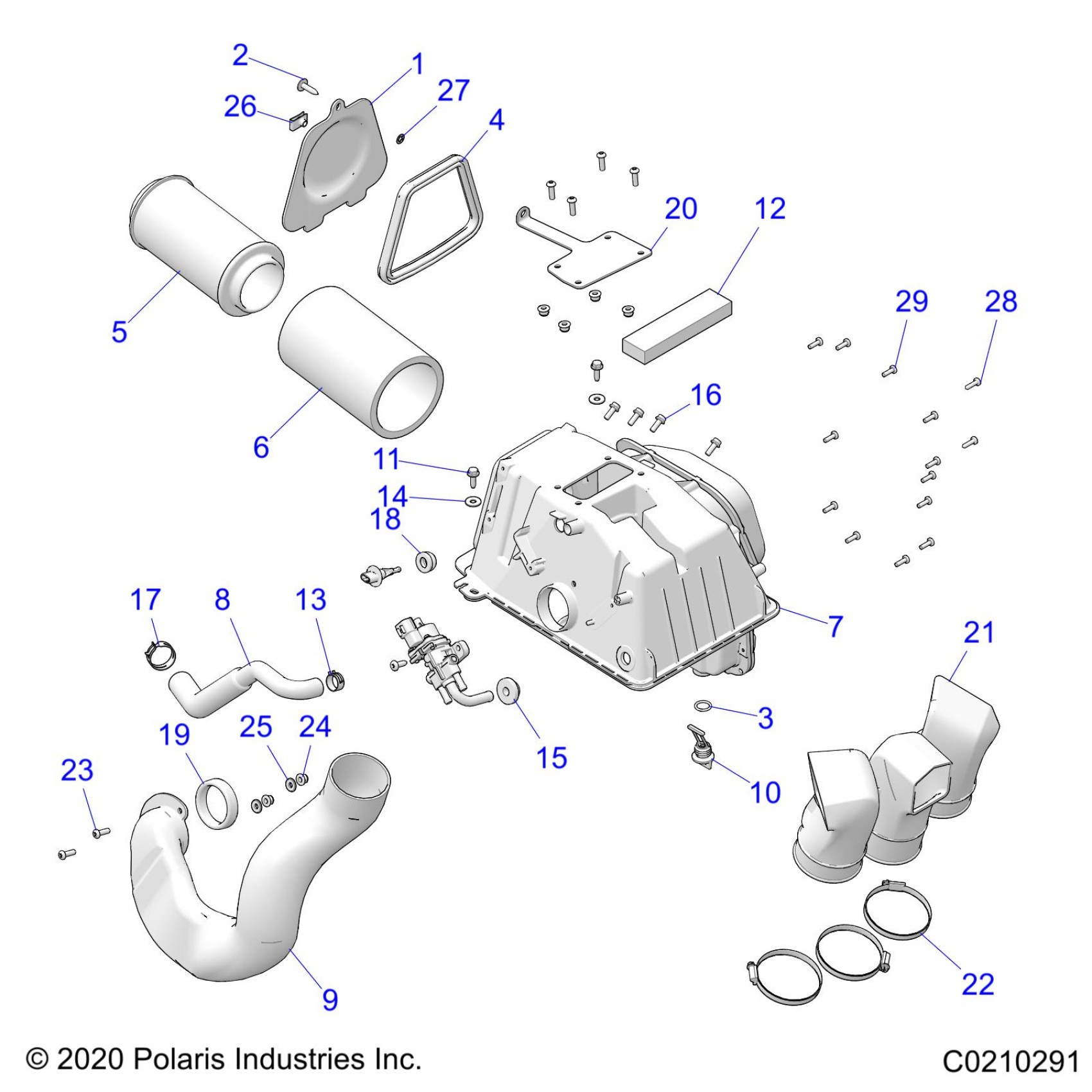 2
1
26
27
4
20
12
5
29
28
6
16
11
14
18
17
8
13
7
21
19
25
24
3
23
15
10
9
22

© 2020 Polaris Industries Inc.
C0210291