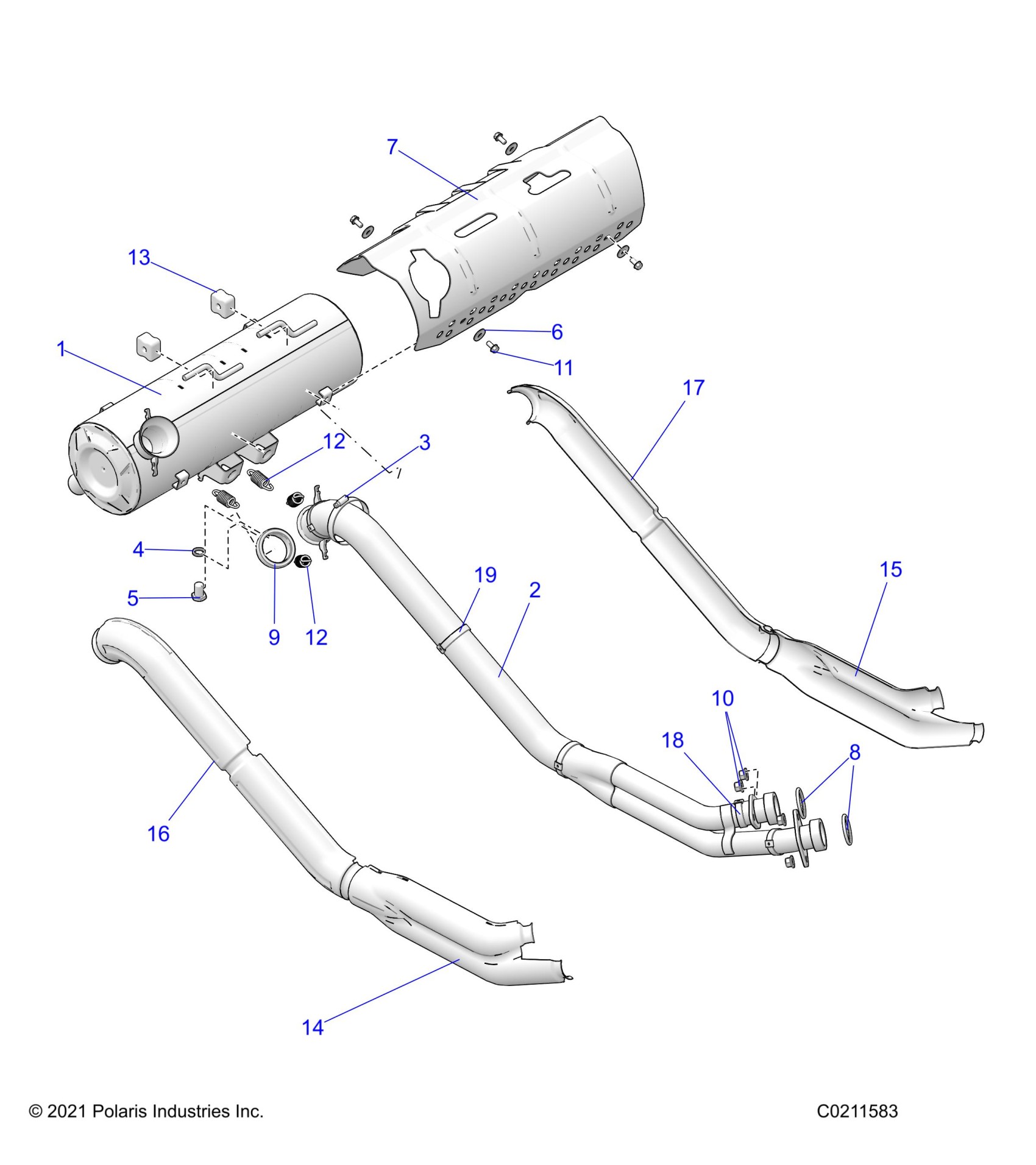 7
13
1
6
11
17
12
3
4
5
9
12
19
2
15
10
18
8
16
14
© 2021 Polaris Industries Inc.
C0211583