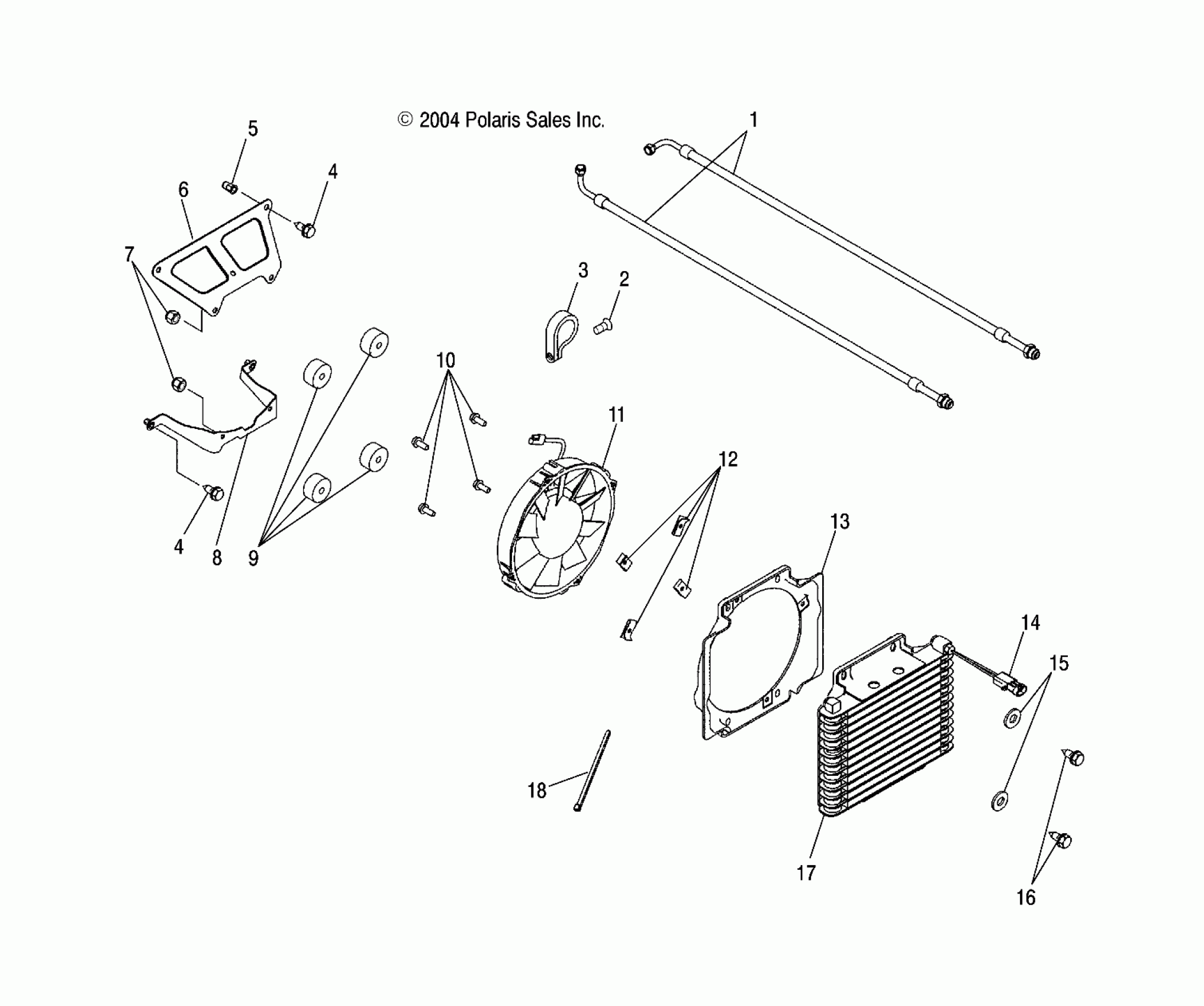 © 2004 Polaris Sales Inc.

1
5
4
6
7
3
2
10
11
12
4
8
9
13
14
15
18
17
16