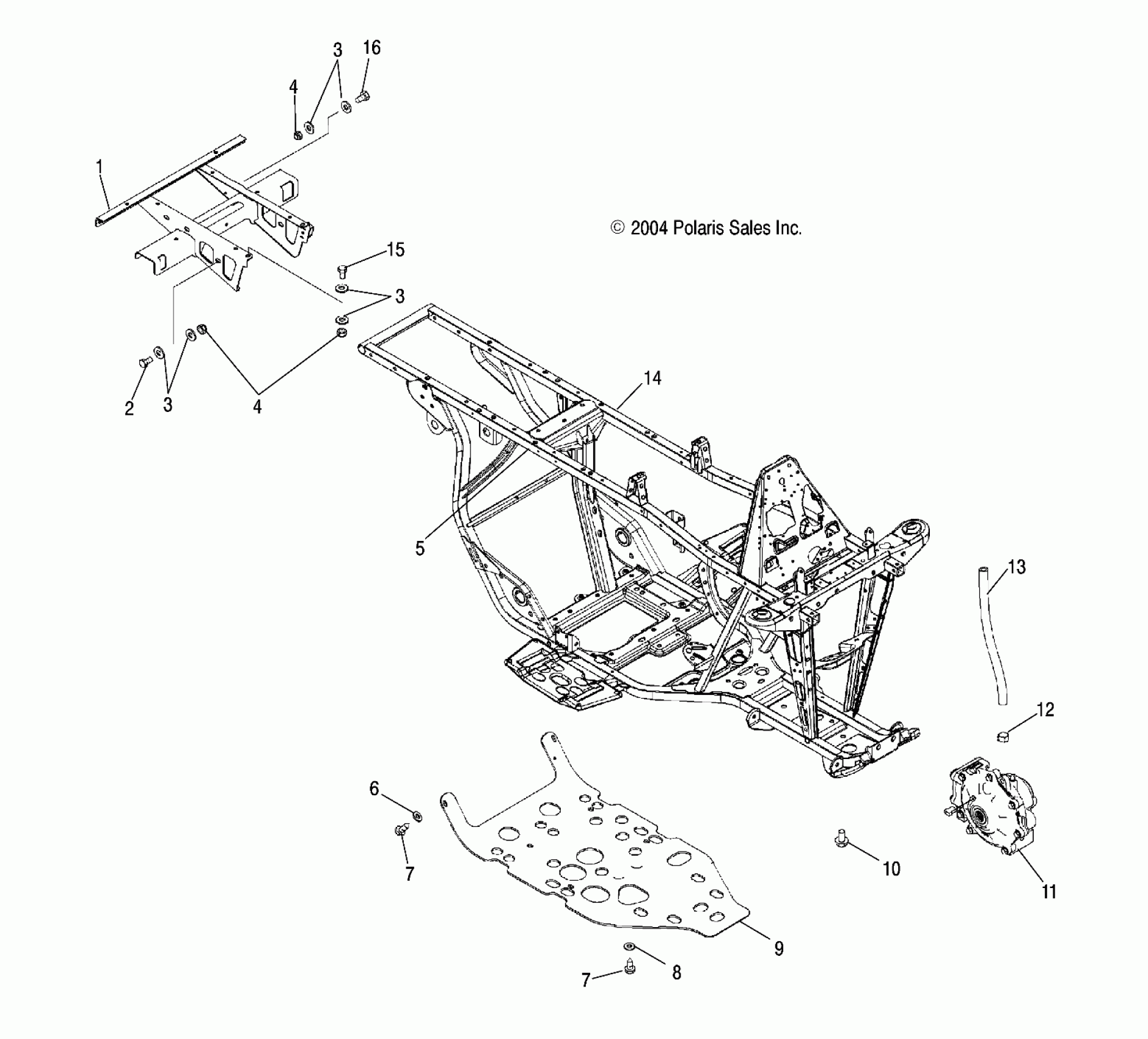 3
16
4
1
© 2004 Polaris Sales Inc.
15
3
2
3
4
14
5
13
12
6
7
10
11
9
8
7