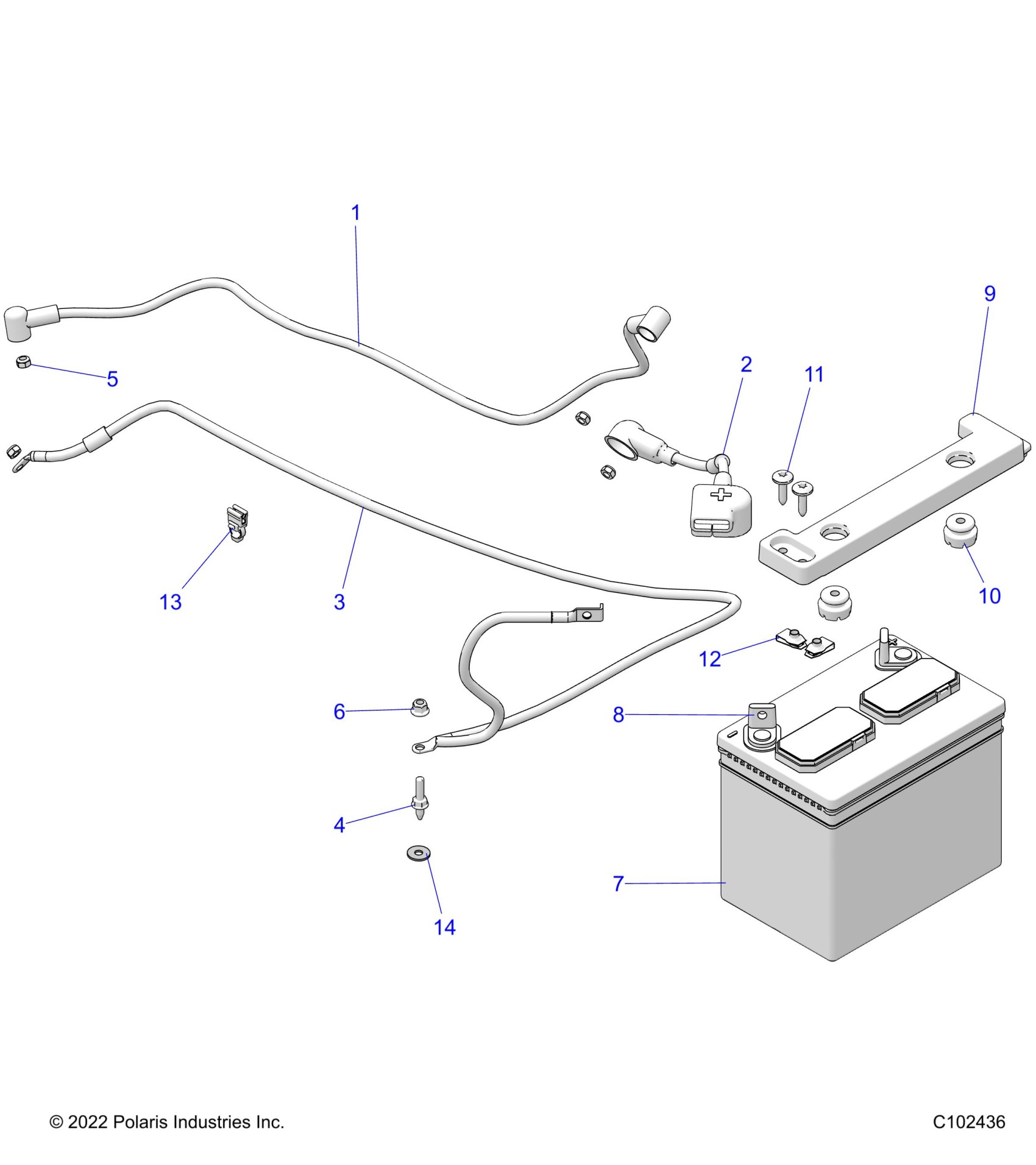 1

9

2

11

5

13

3

10

12

6

8

4

7

14

© 2022 Polaris Industries Inc.

C102436