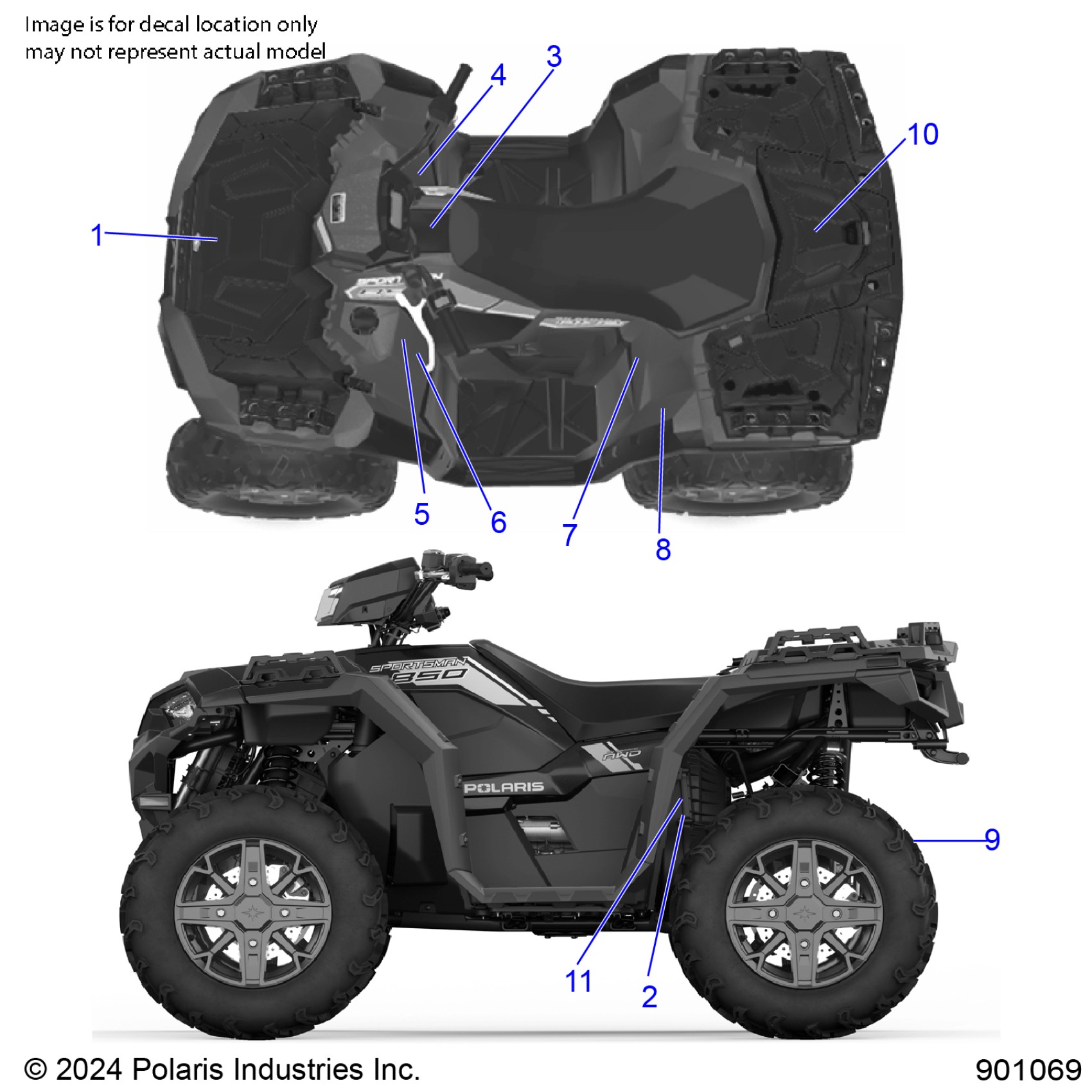 Image is for decal location only
may not represent actual model

4
3
10
1
5
6
7
8

SPORTSMAN
850
AWD
POLARIS

9
11
2

© 2024 Polaris Industries Inc.
901069