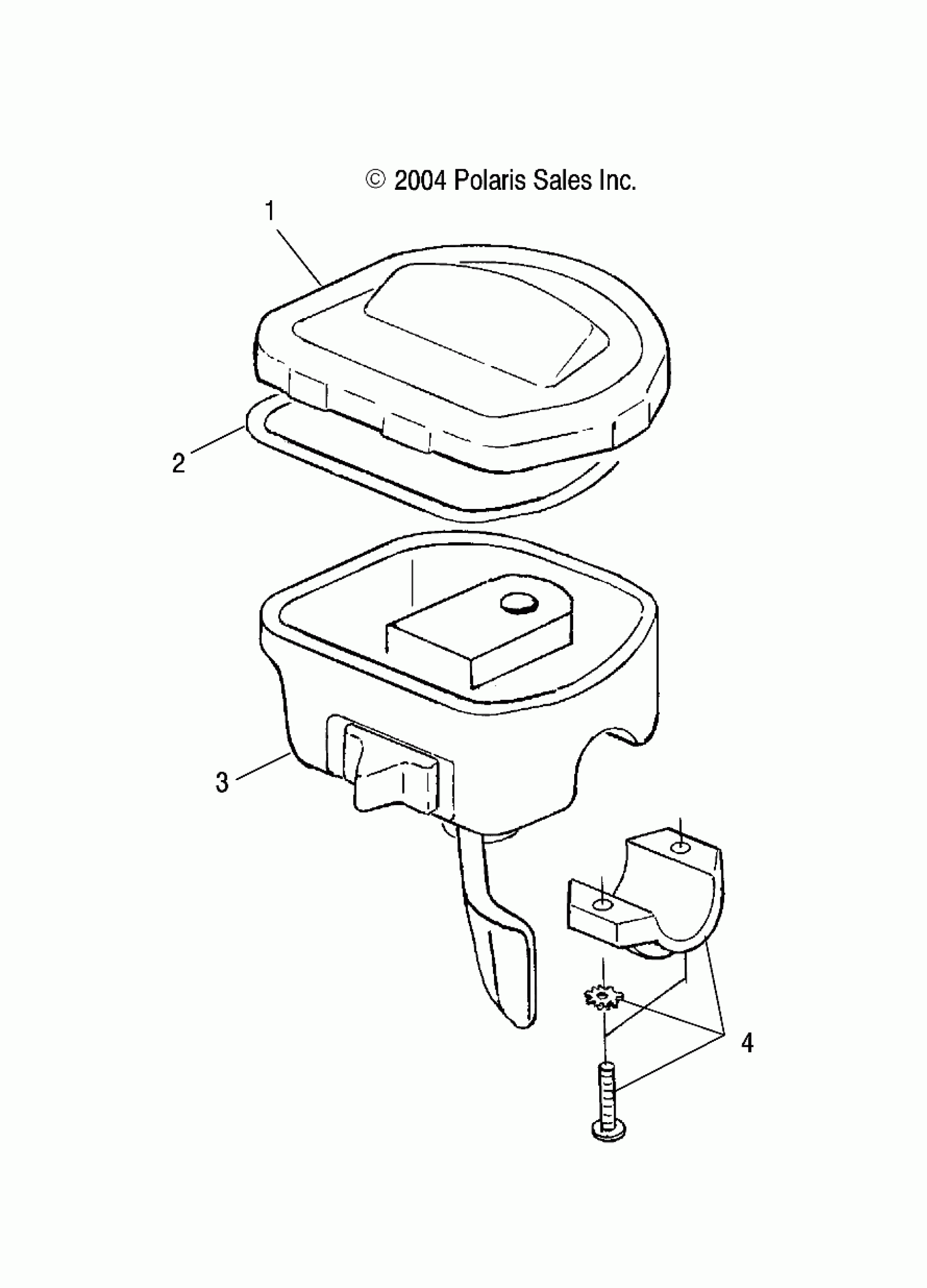 © 2004 Polaris Sales Inc.

1

2

3

4