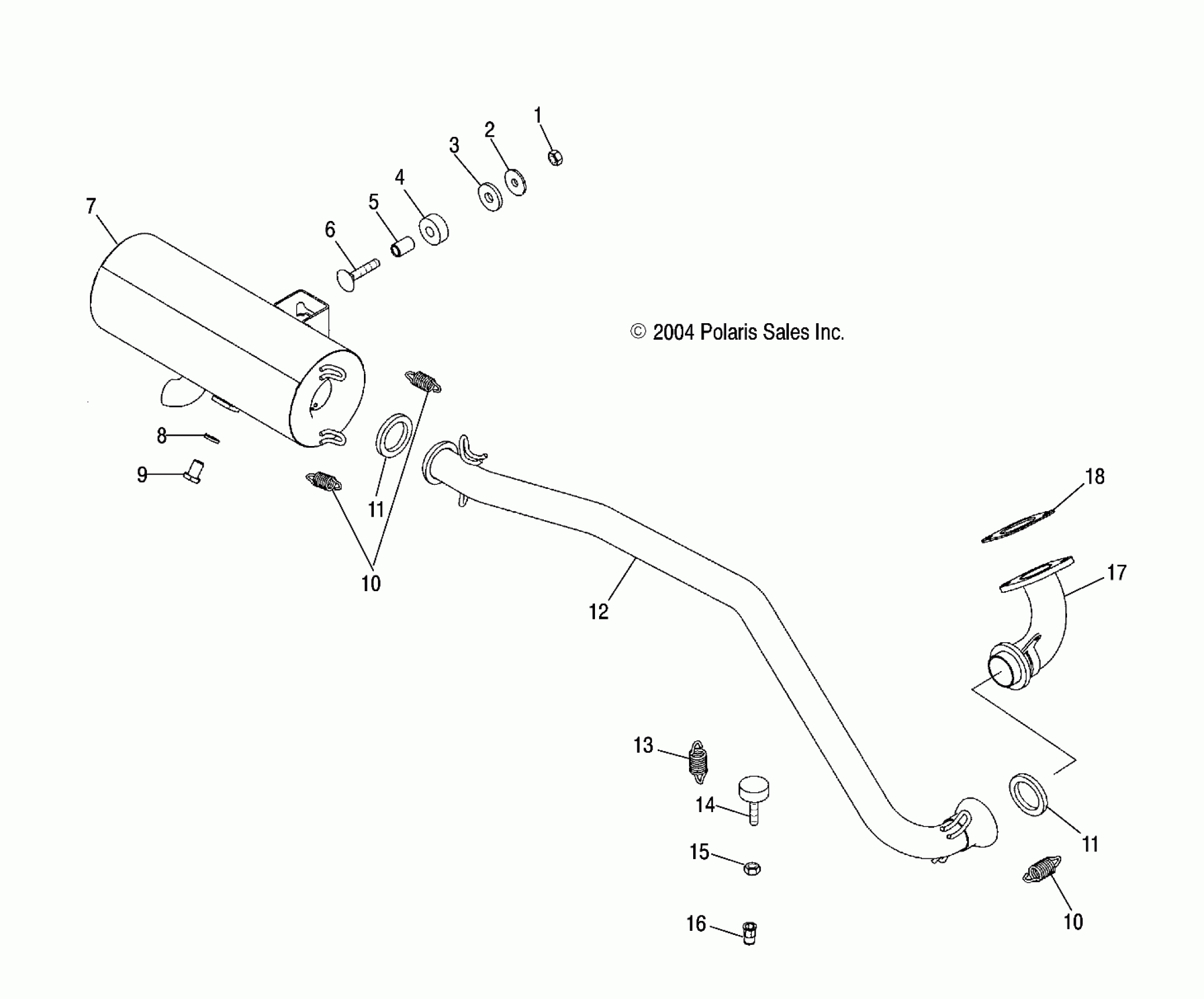 1
2
3
4
5
6
7

© 2004 Polaris Sales Inc.

8
9
11
10
12
18
17
13
14
15
16
11
10