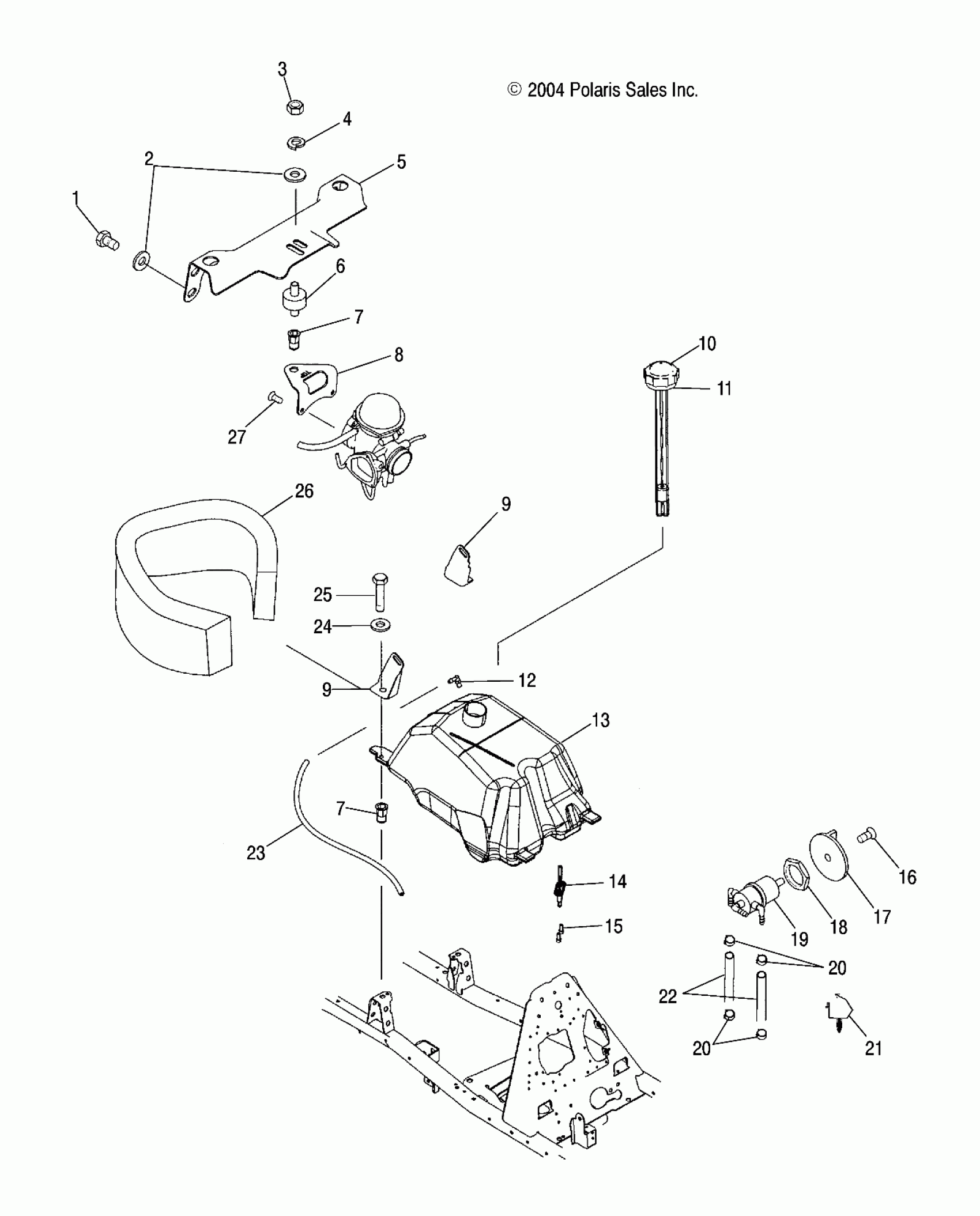 © 2004 Polaris Sales Inc.

3
4
2
5
1
6
7
8
10
11
27
26
9
25
24
9
12
13
7
23
14
15
16
17
18
19
20
22
20
21