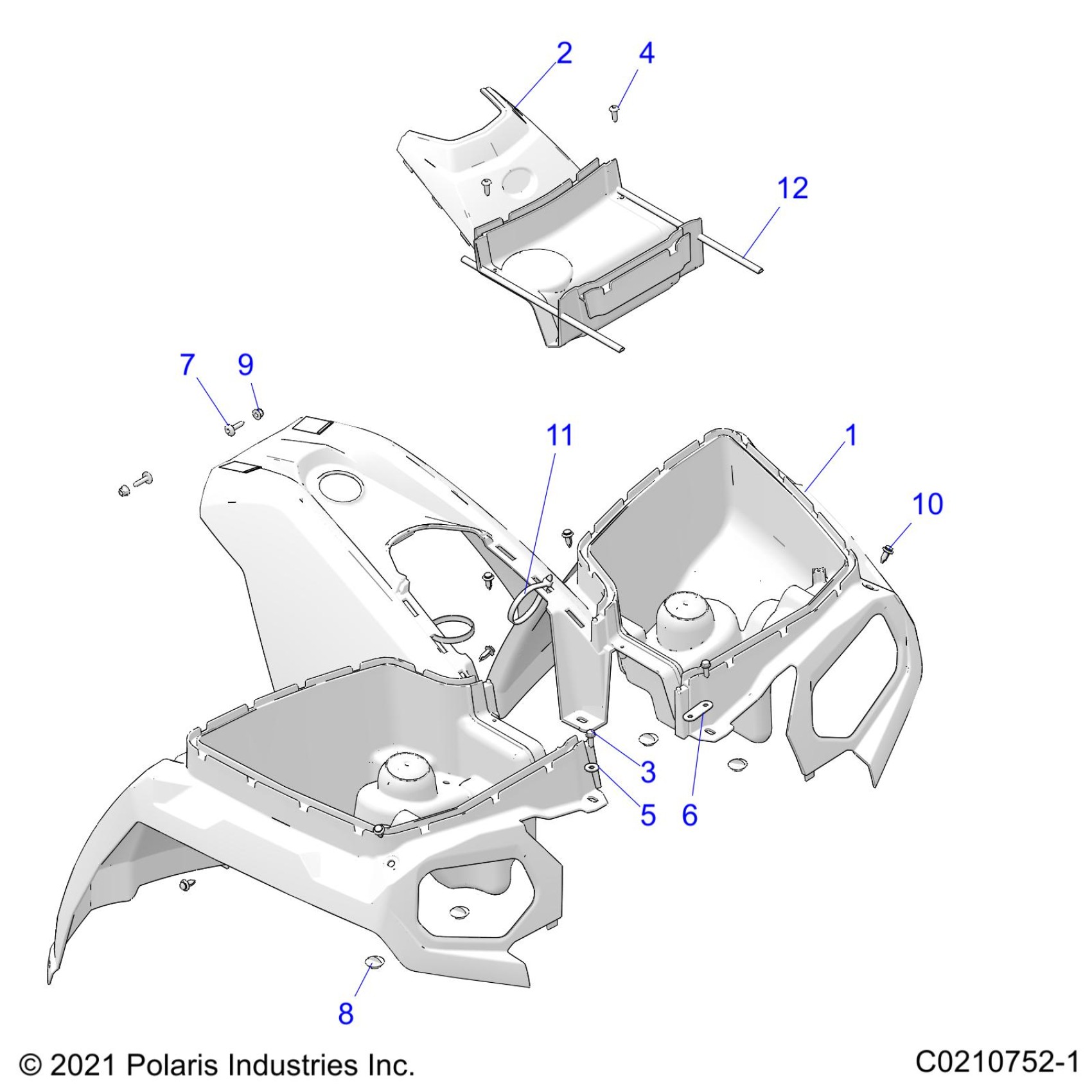 2
4
12
7
9
11
1
10
3
5
6
8
© 2021 Polaris Industries Inc.
C0210752-1