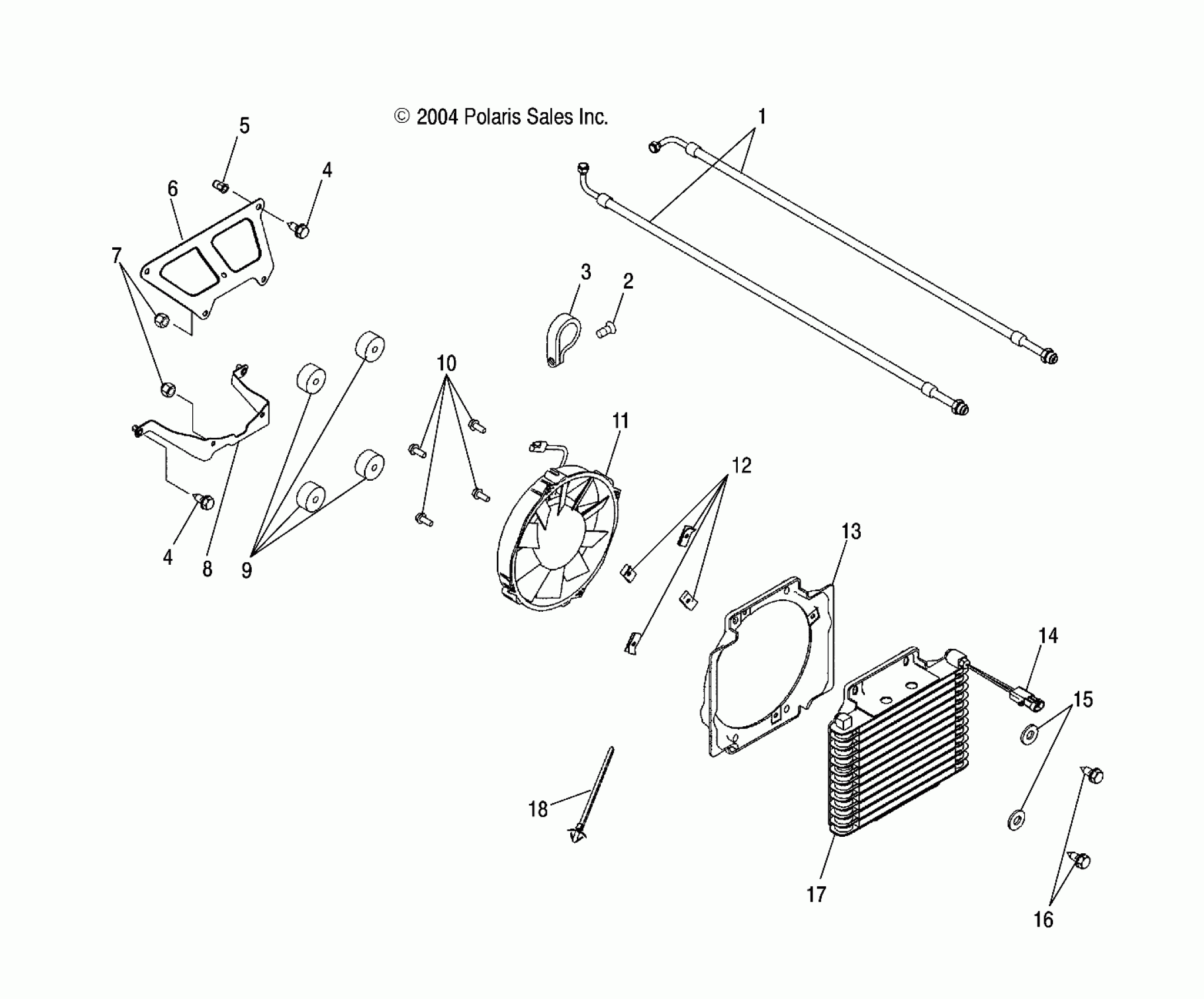 © 2004 Polaris Sales Inc.

1
5
4
6
7
3
2
10
11
12
4
8
9
13
14
15
18
17
16