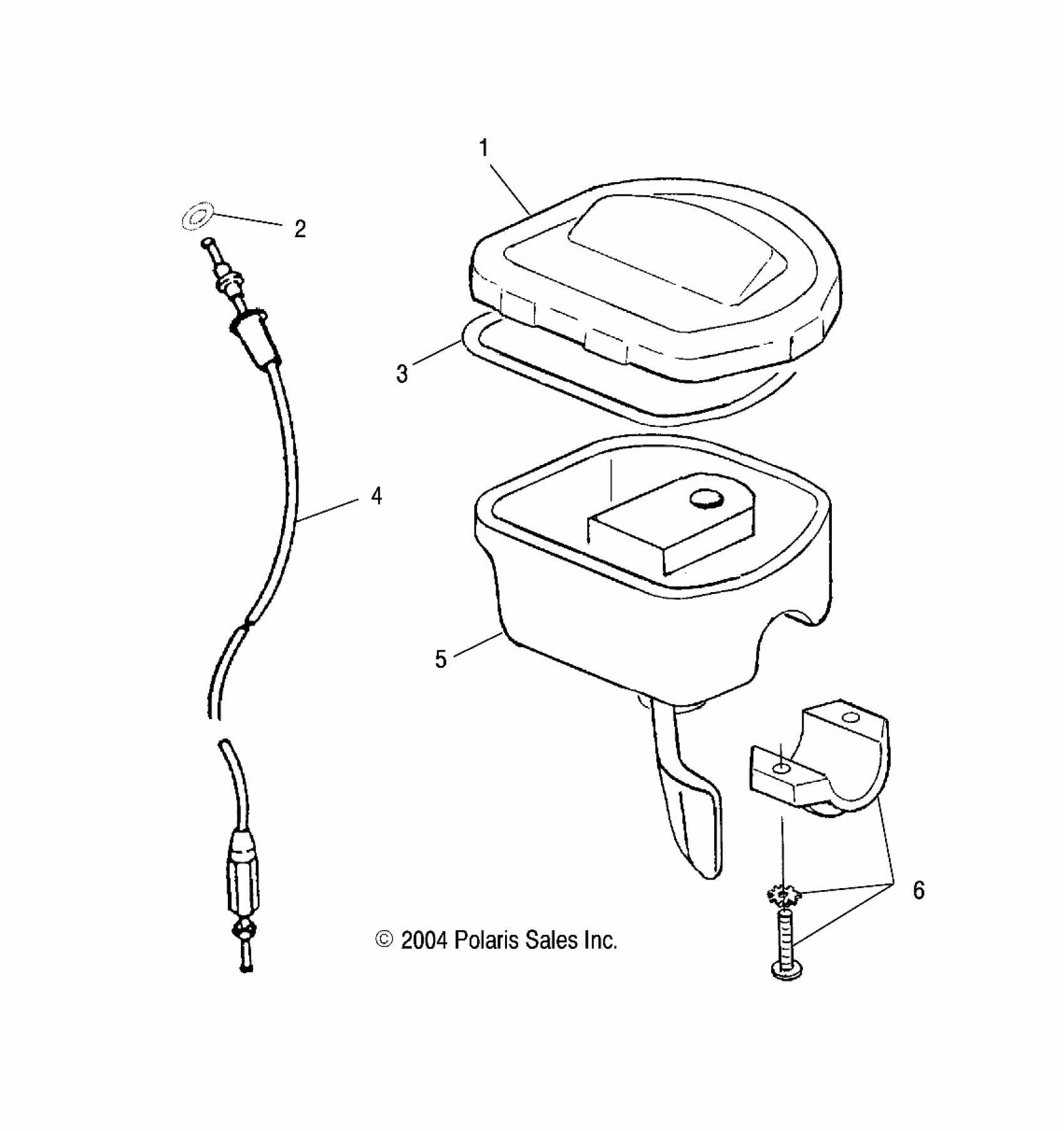 1

2

3

4

5

6

© 2004 Polaris Sales Inc.