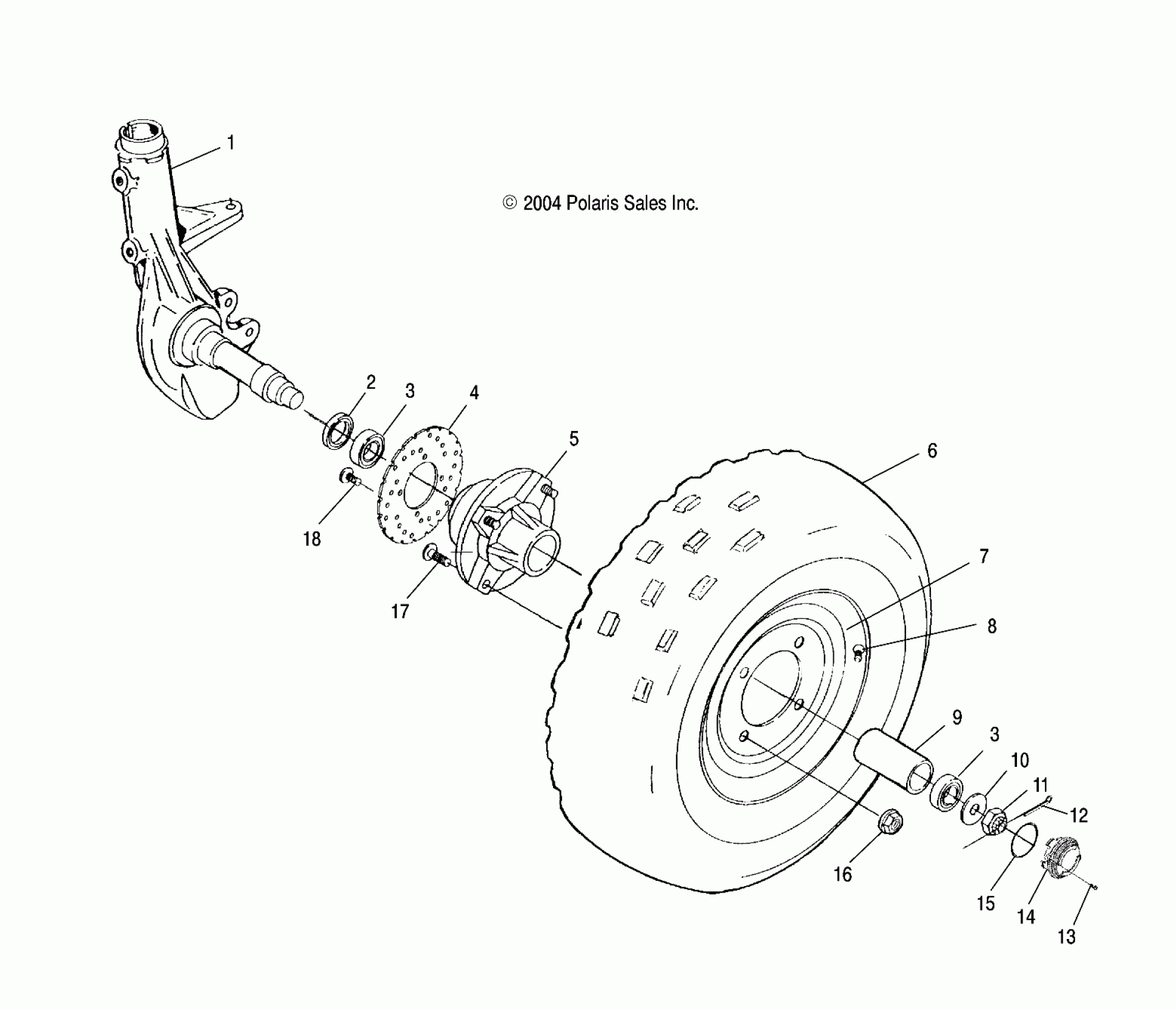 1

© 2004 Polaris Sales Inc.

2
3
4
5
6
18
17
7
8
9
3
10
11
12
16
15
14
13