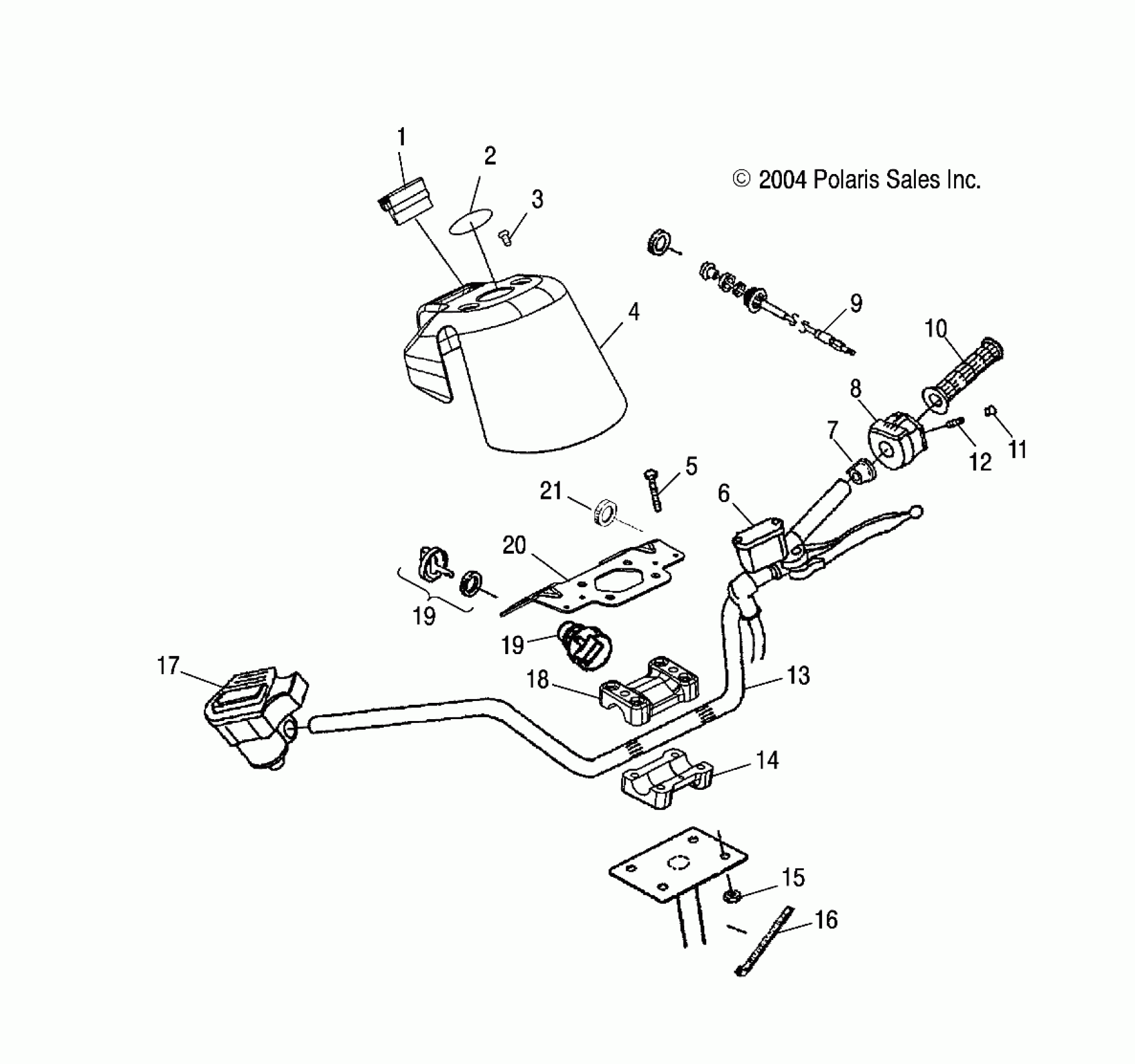 1
2
3
© 2004 Polaris Sales Inc.
4
9
10
8
7
12
11
5
21
6
20
19
19
17
18
13
14
15
16